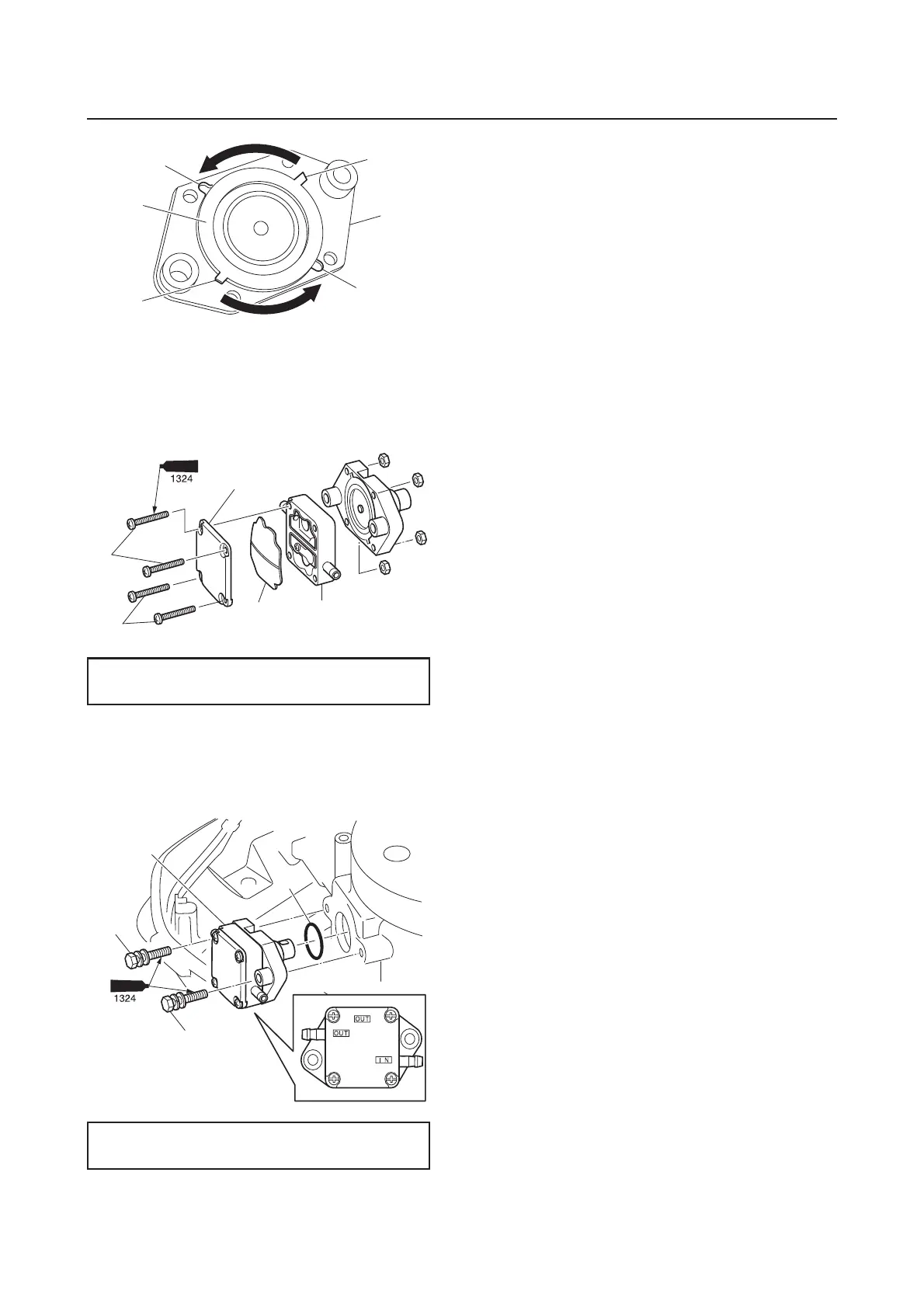 1324

1324

OUT

OUT

IN