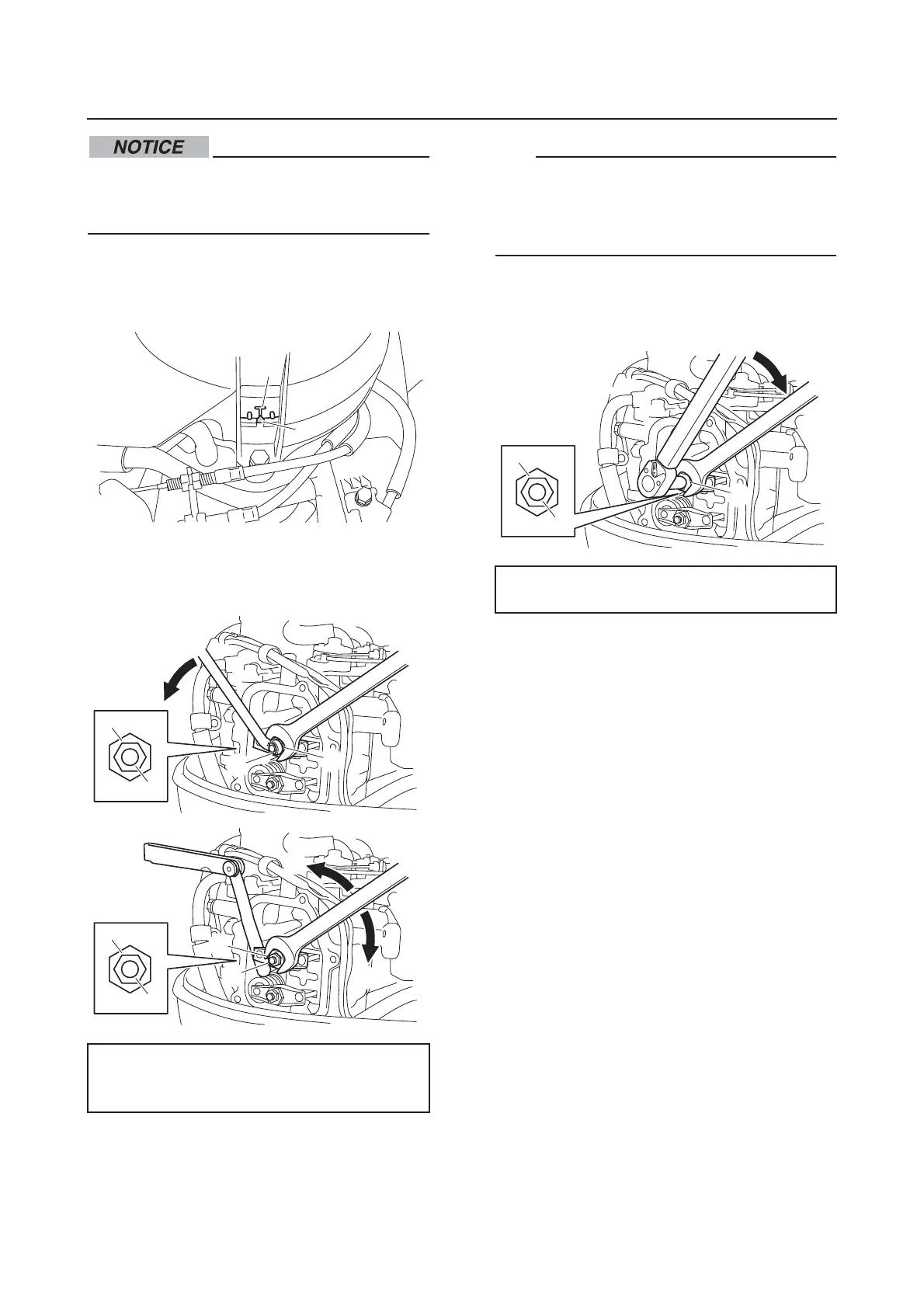 NOTICE