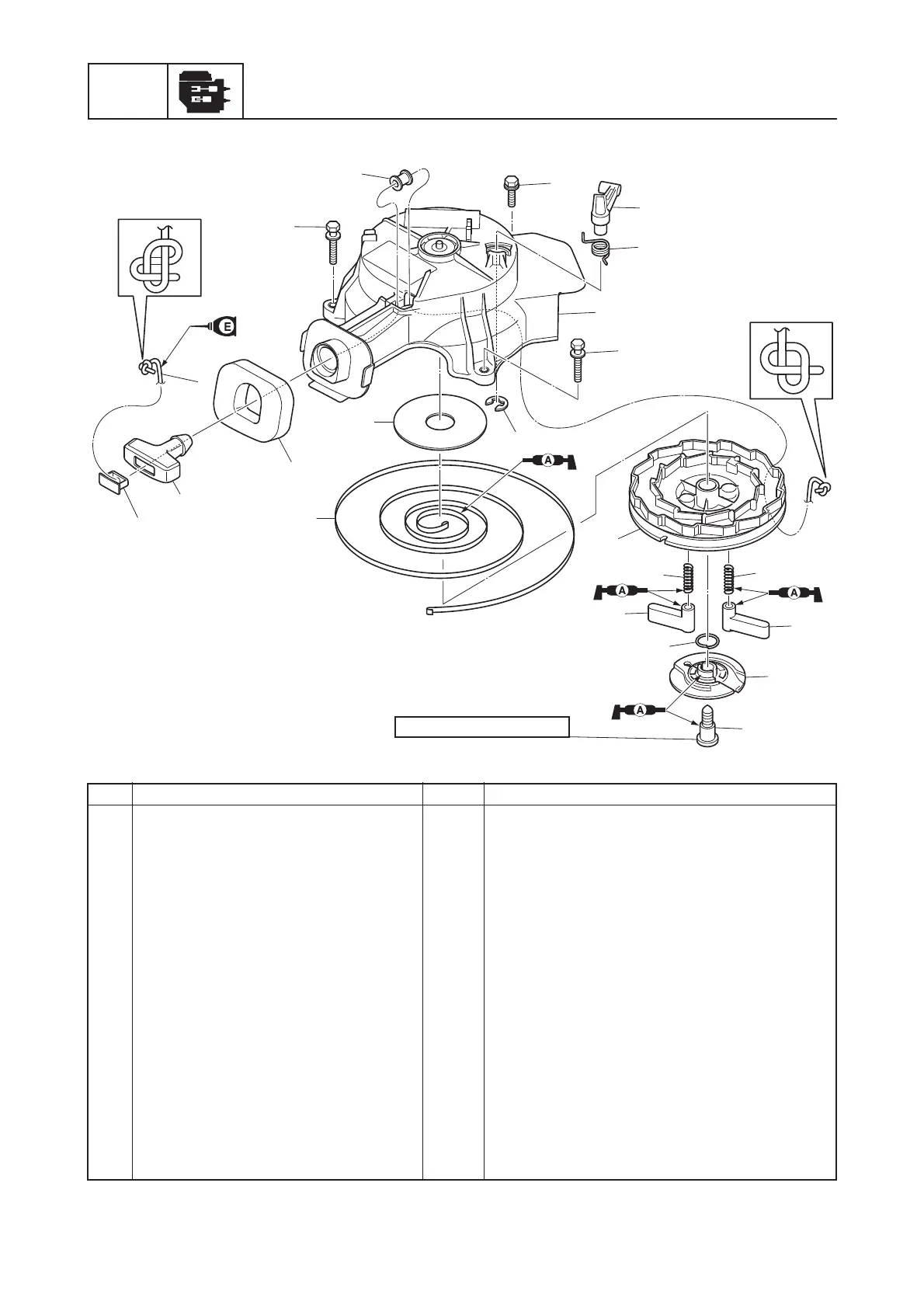 E

A

A

A

A