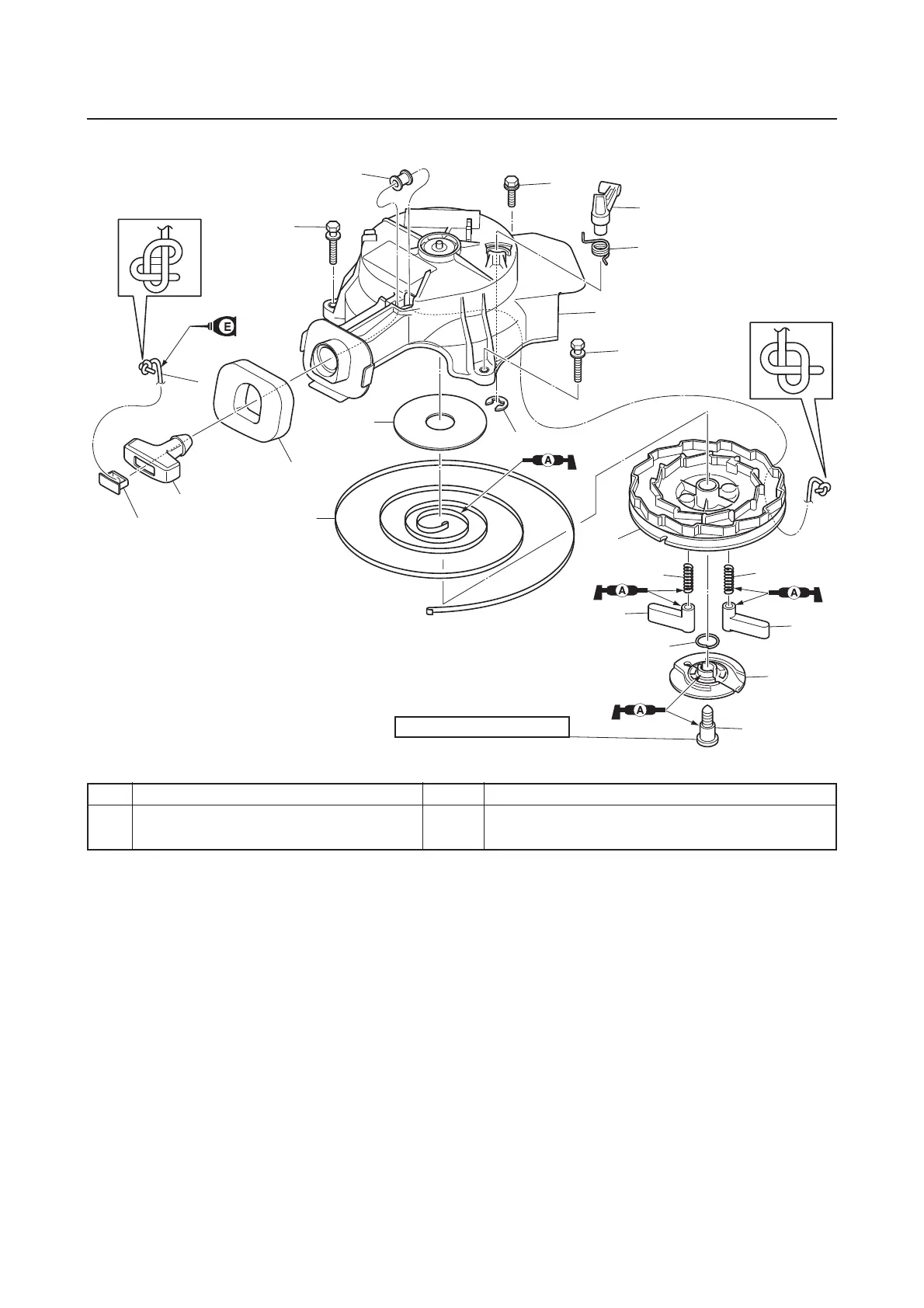 E

A

A

A

A