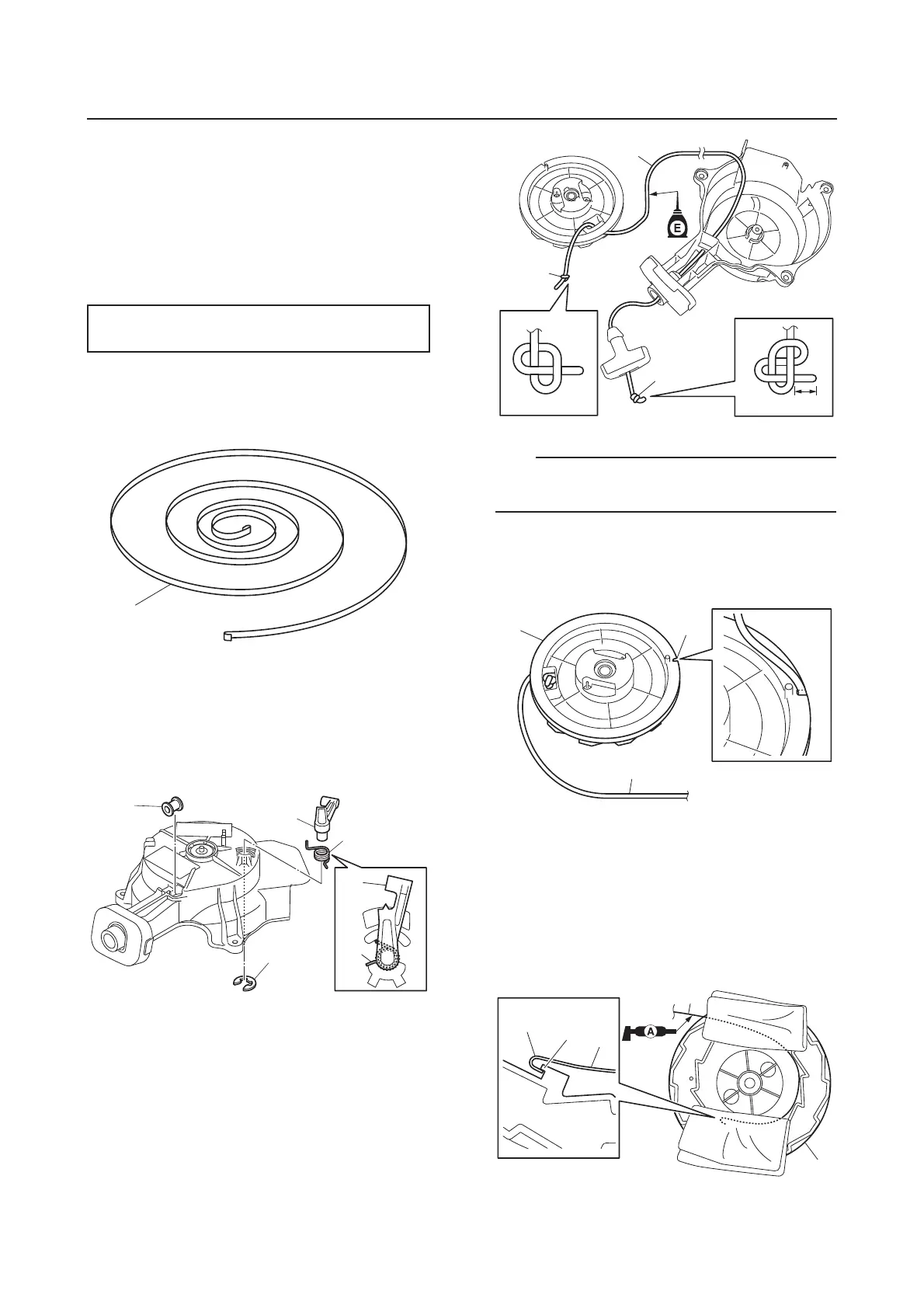 E

A