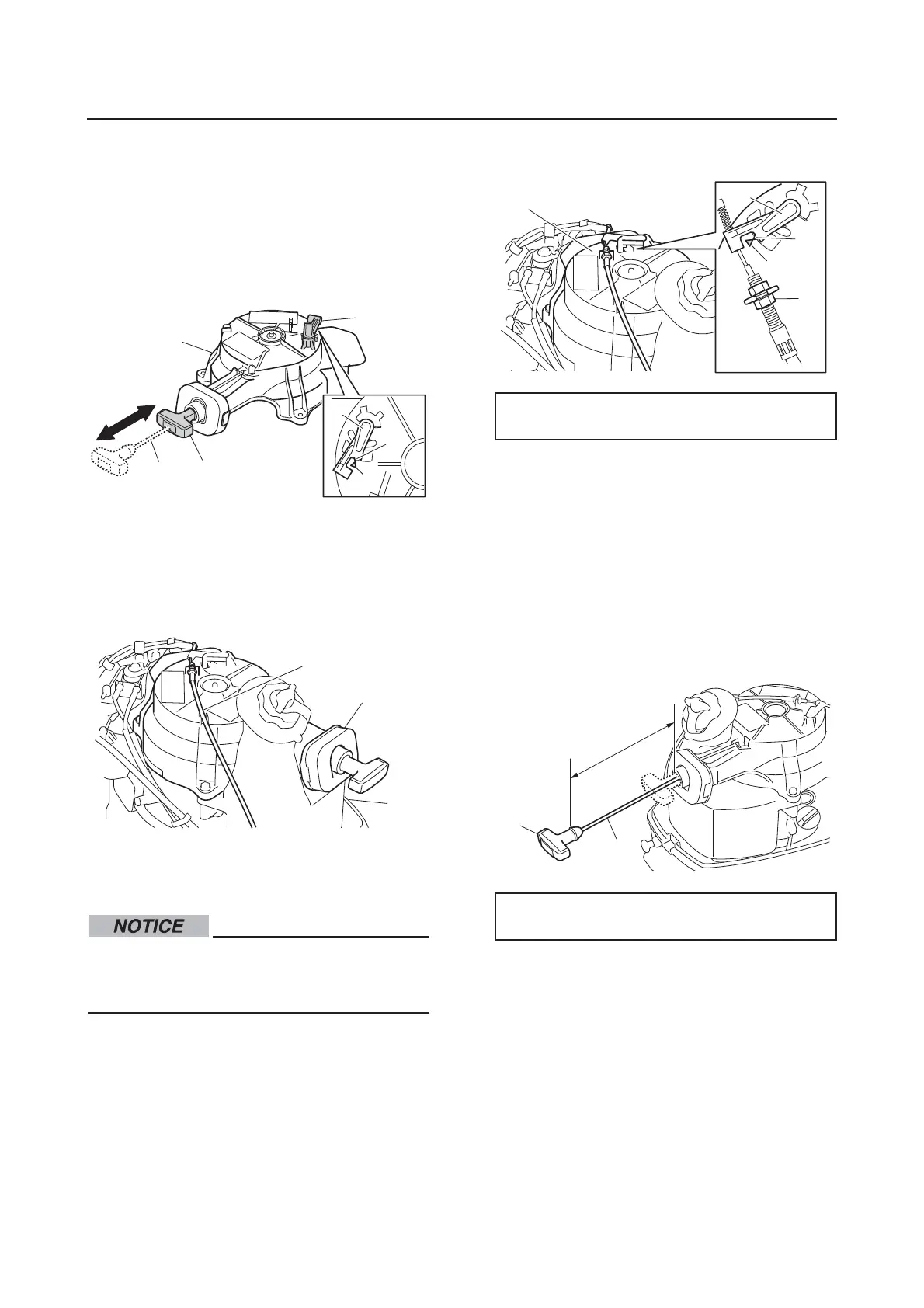 NOTICE