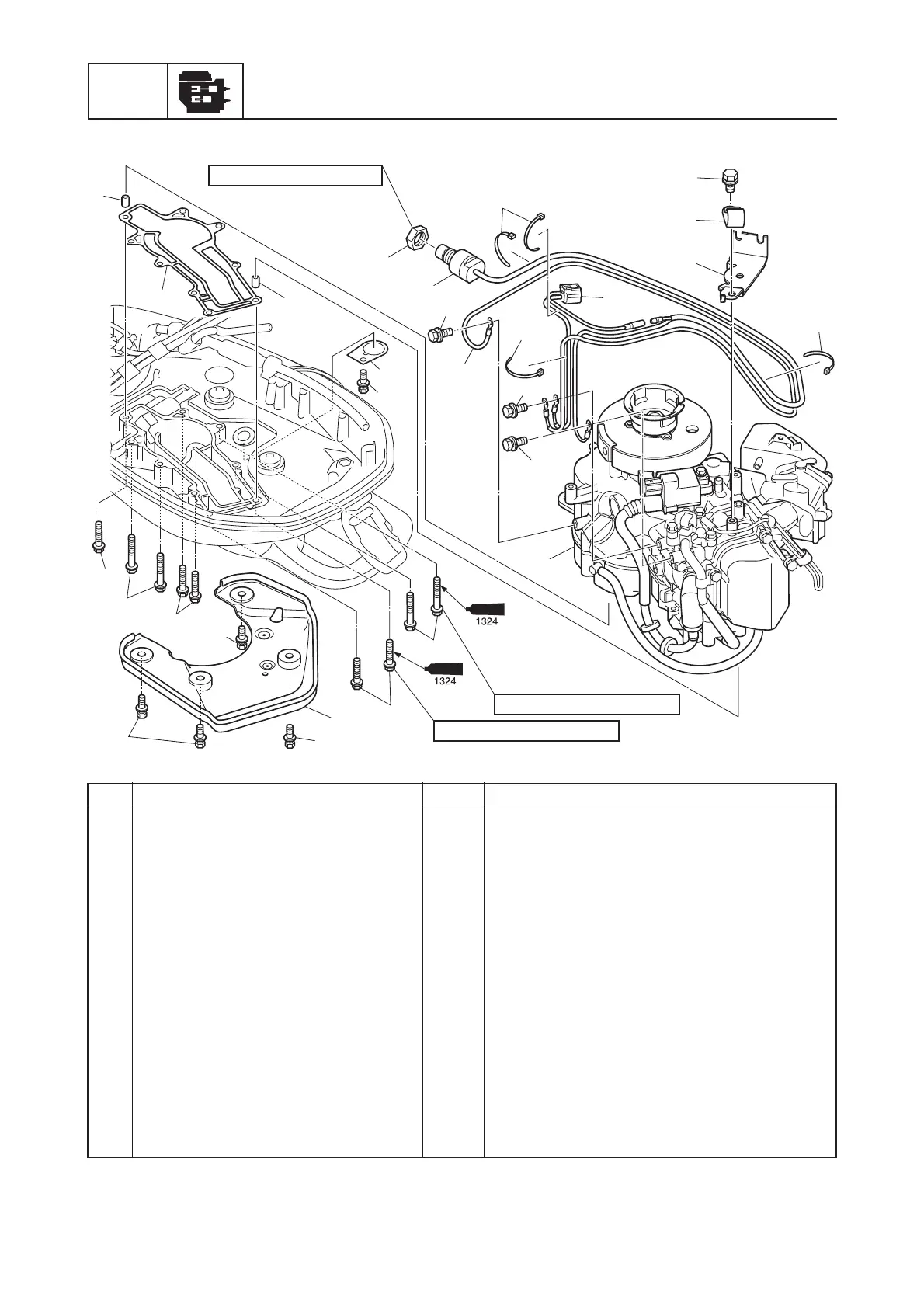 1324

1324