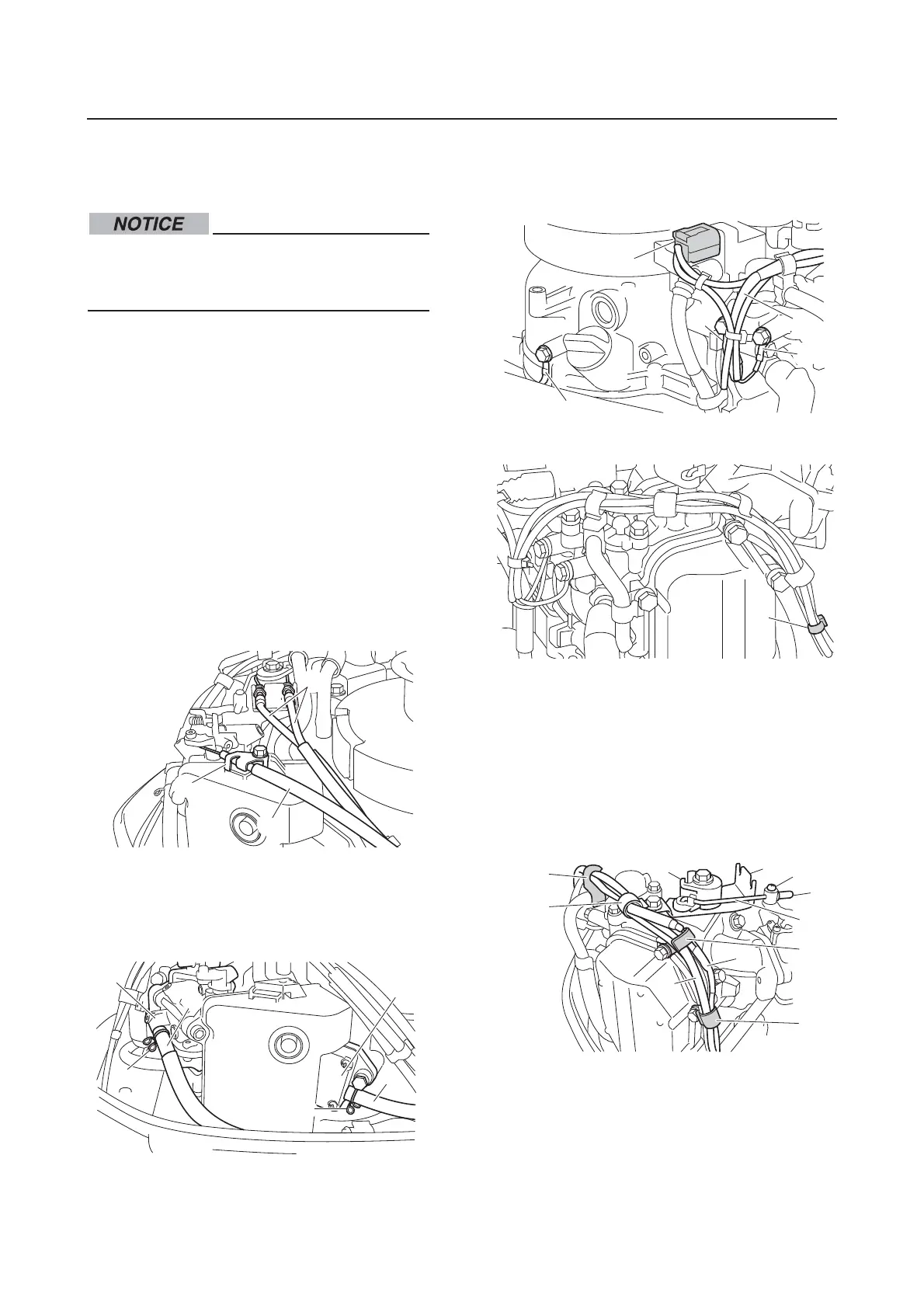 NOTICE