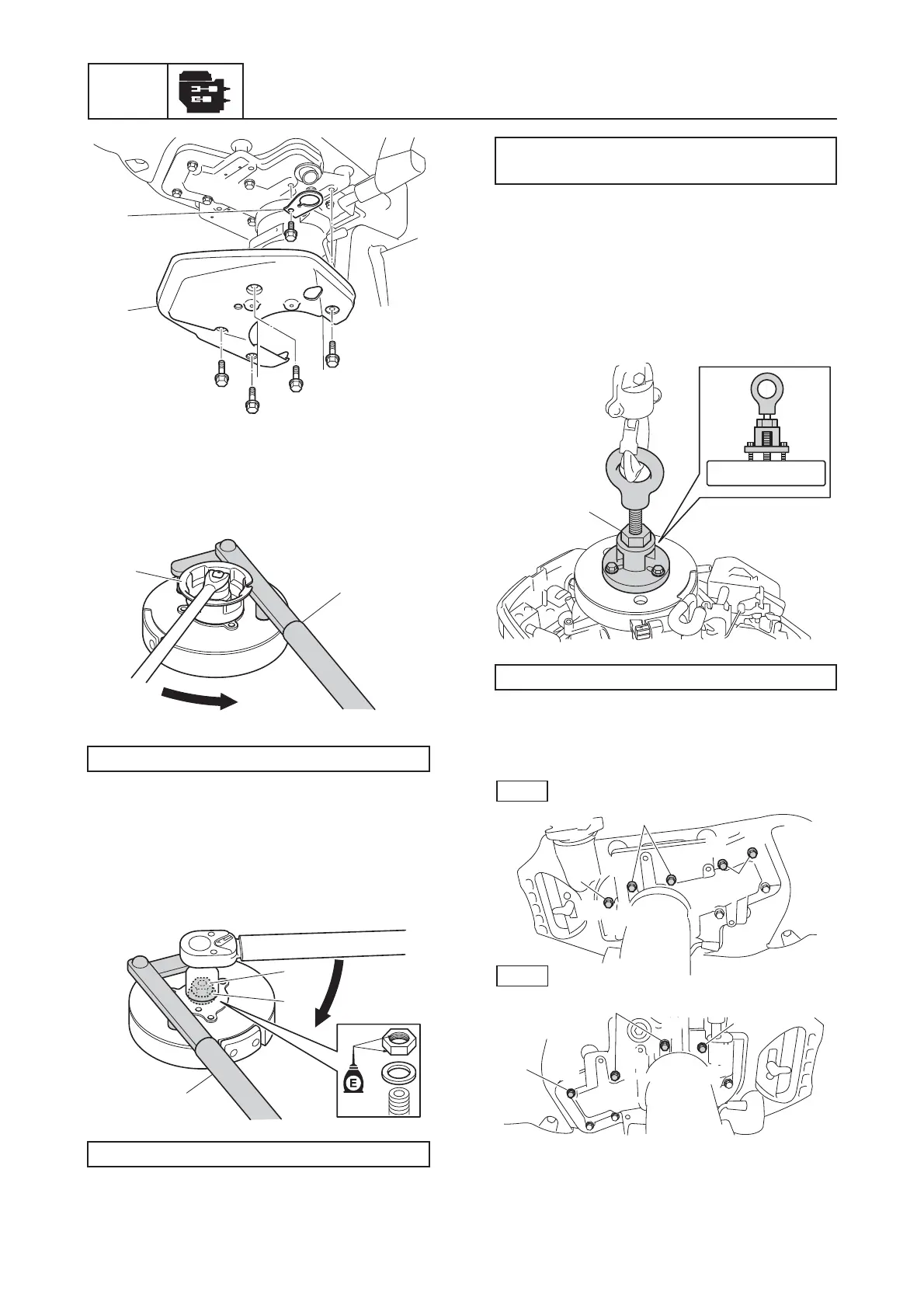 E