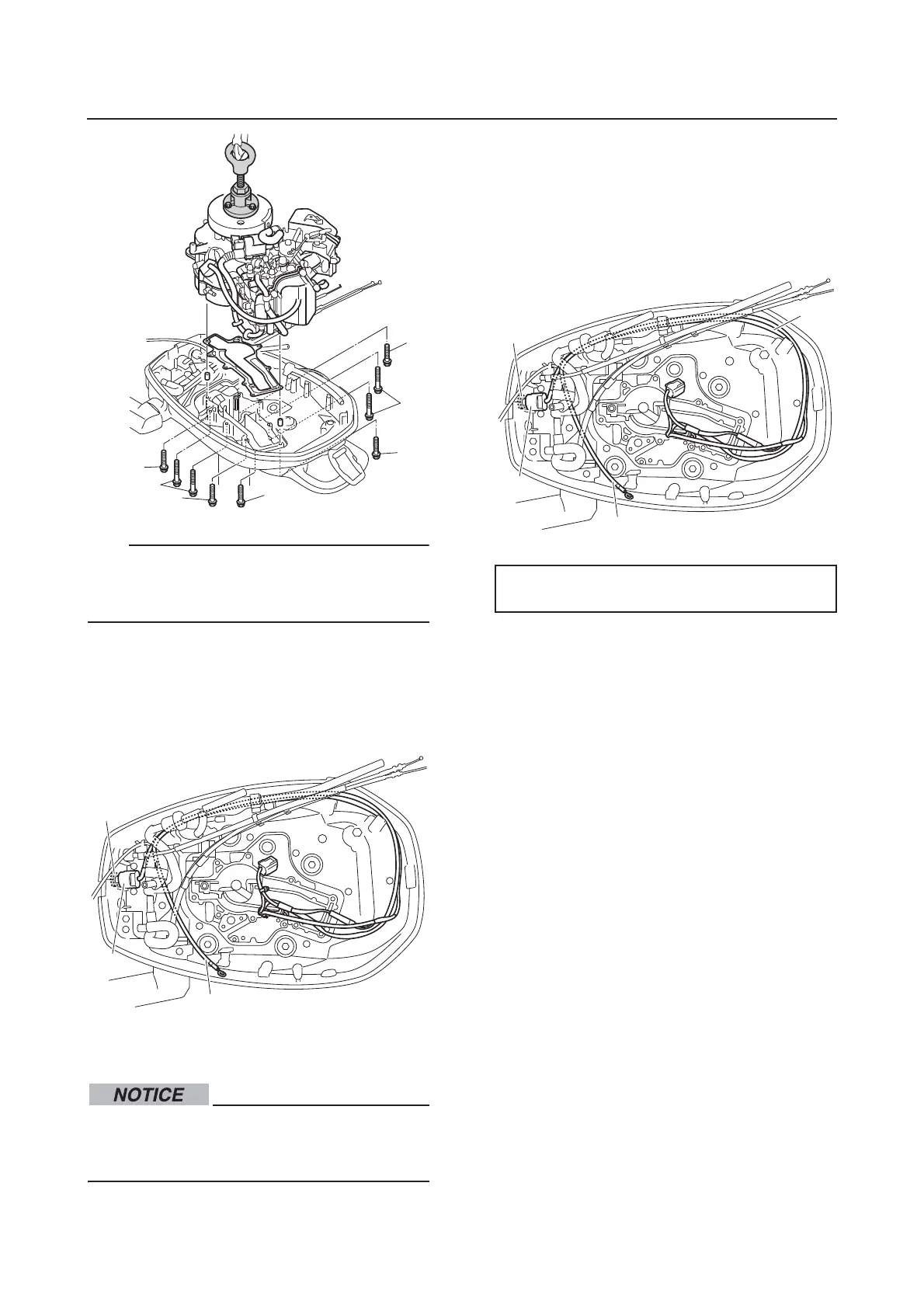 NOTICE