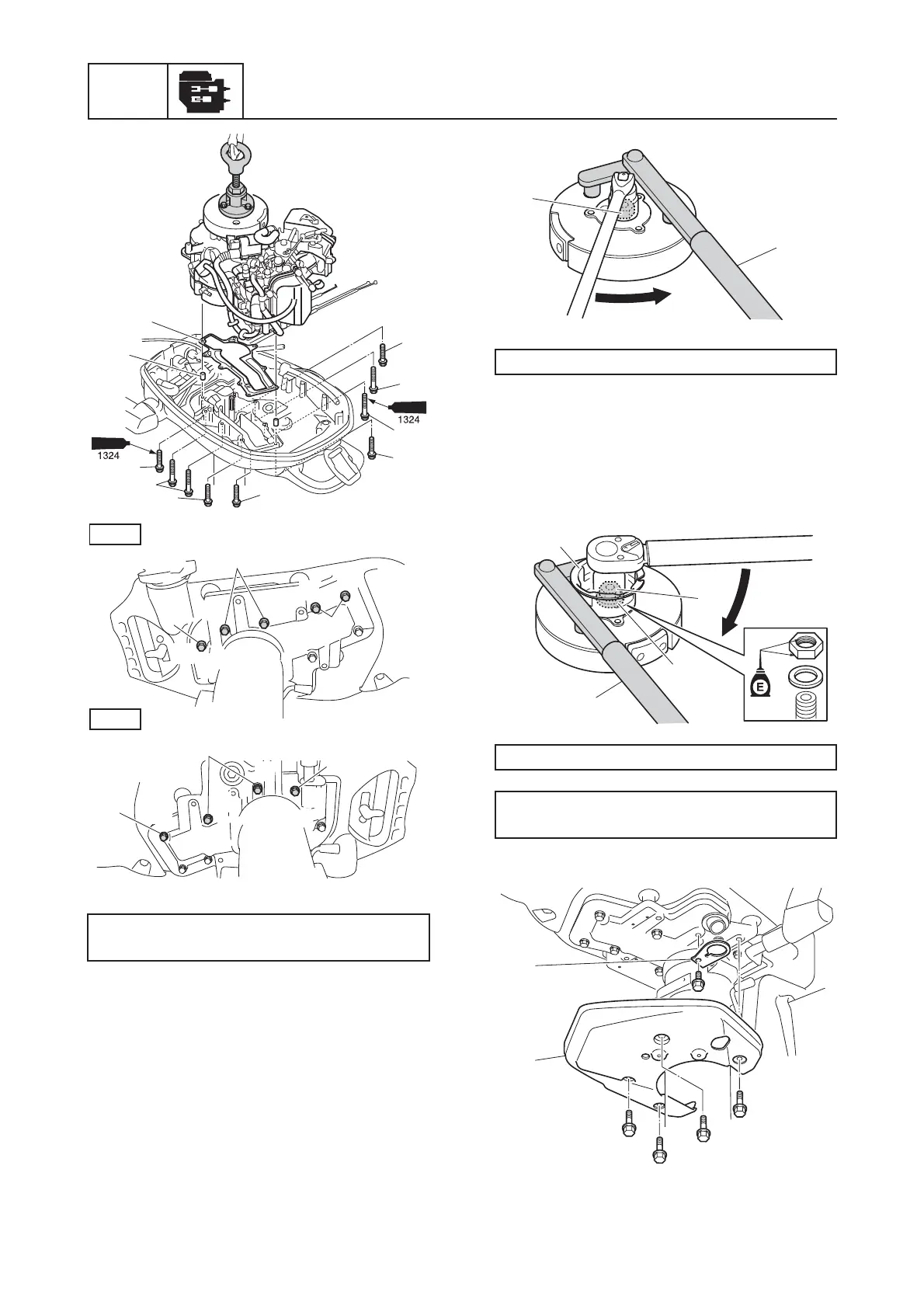 1324

1324

E