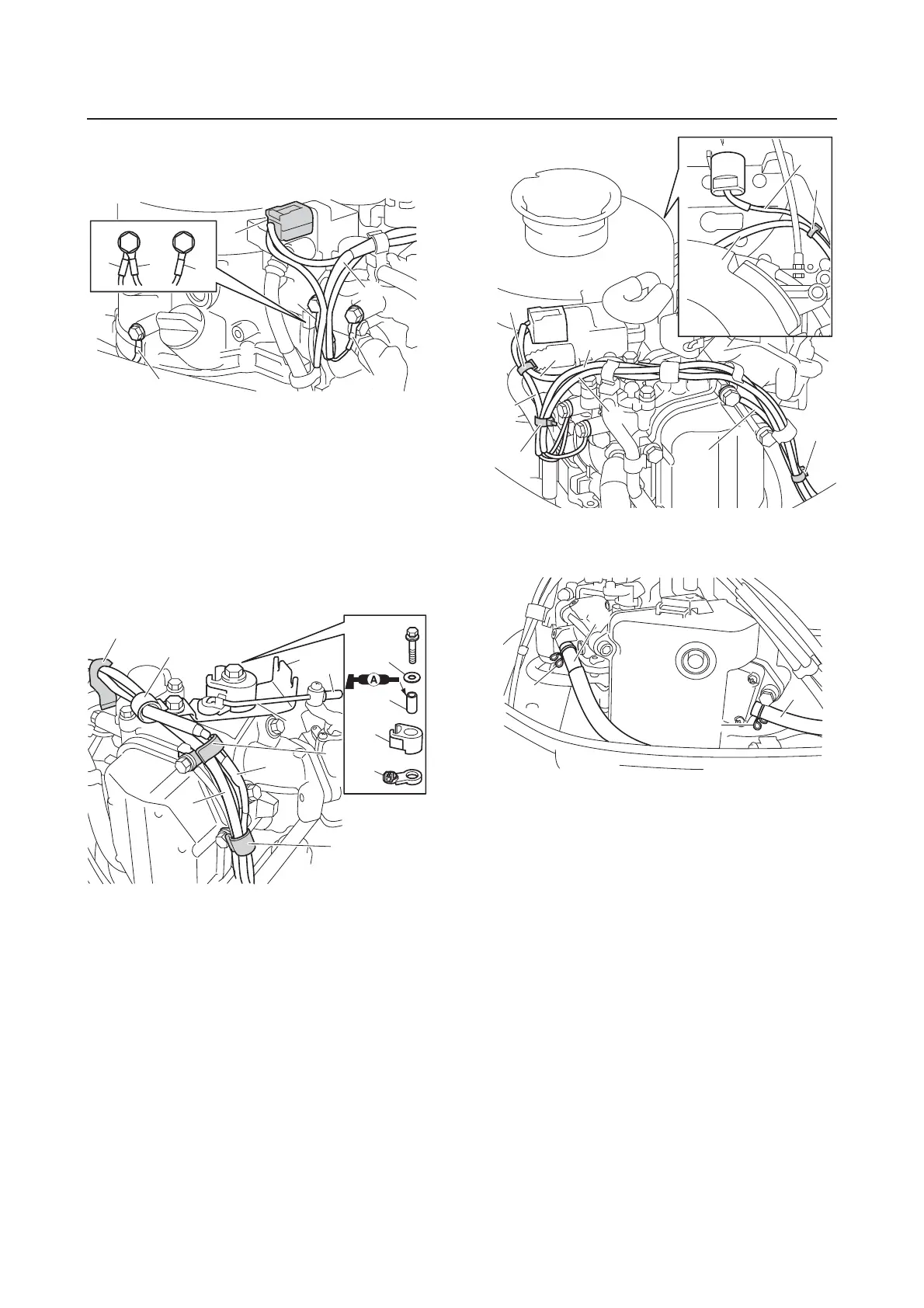 A