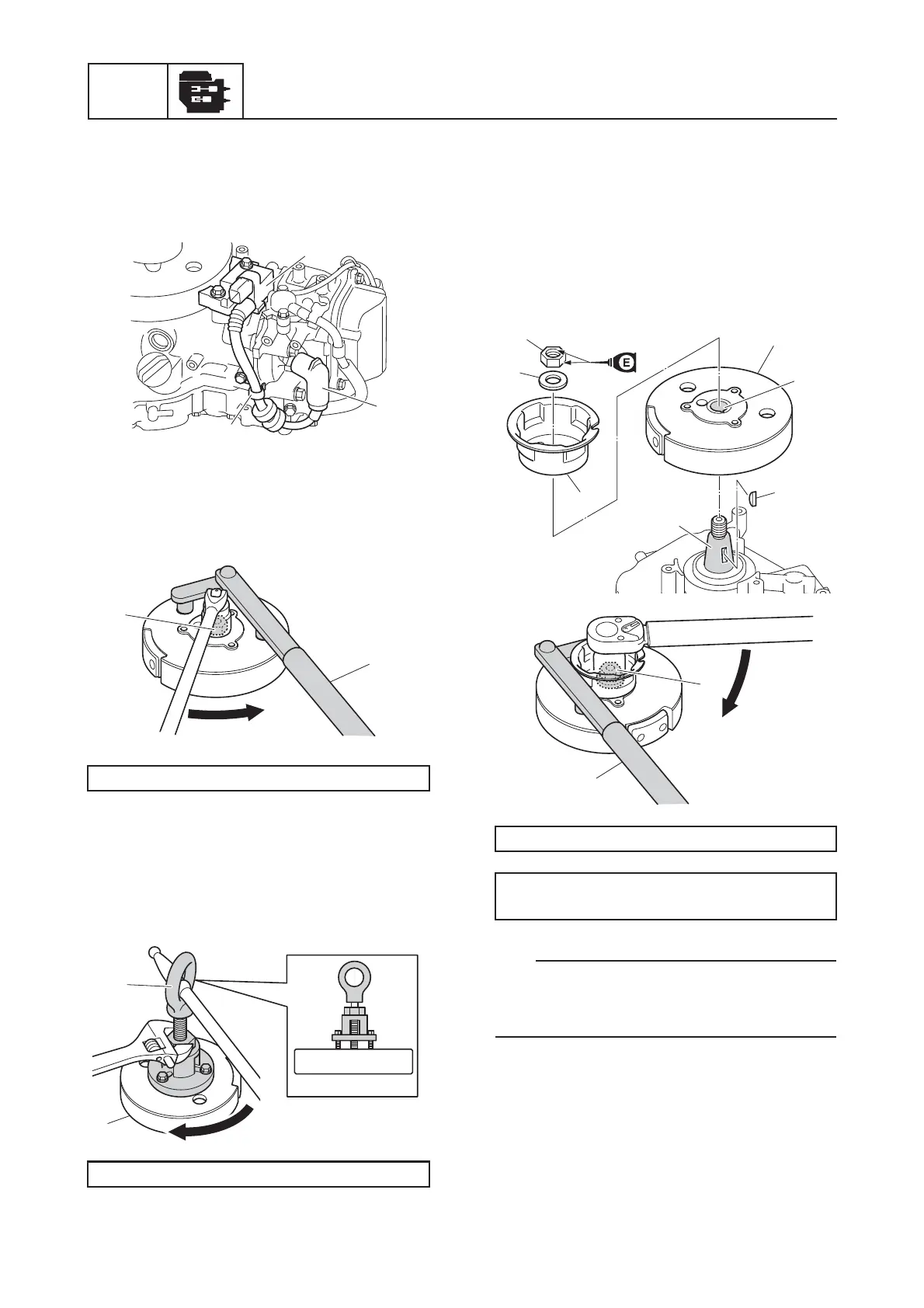 E