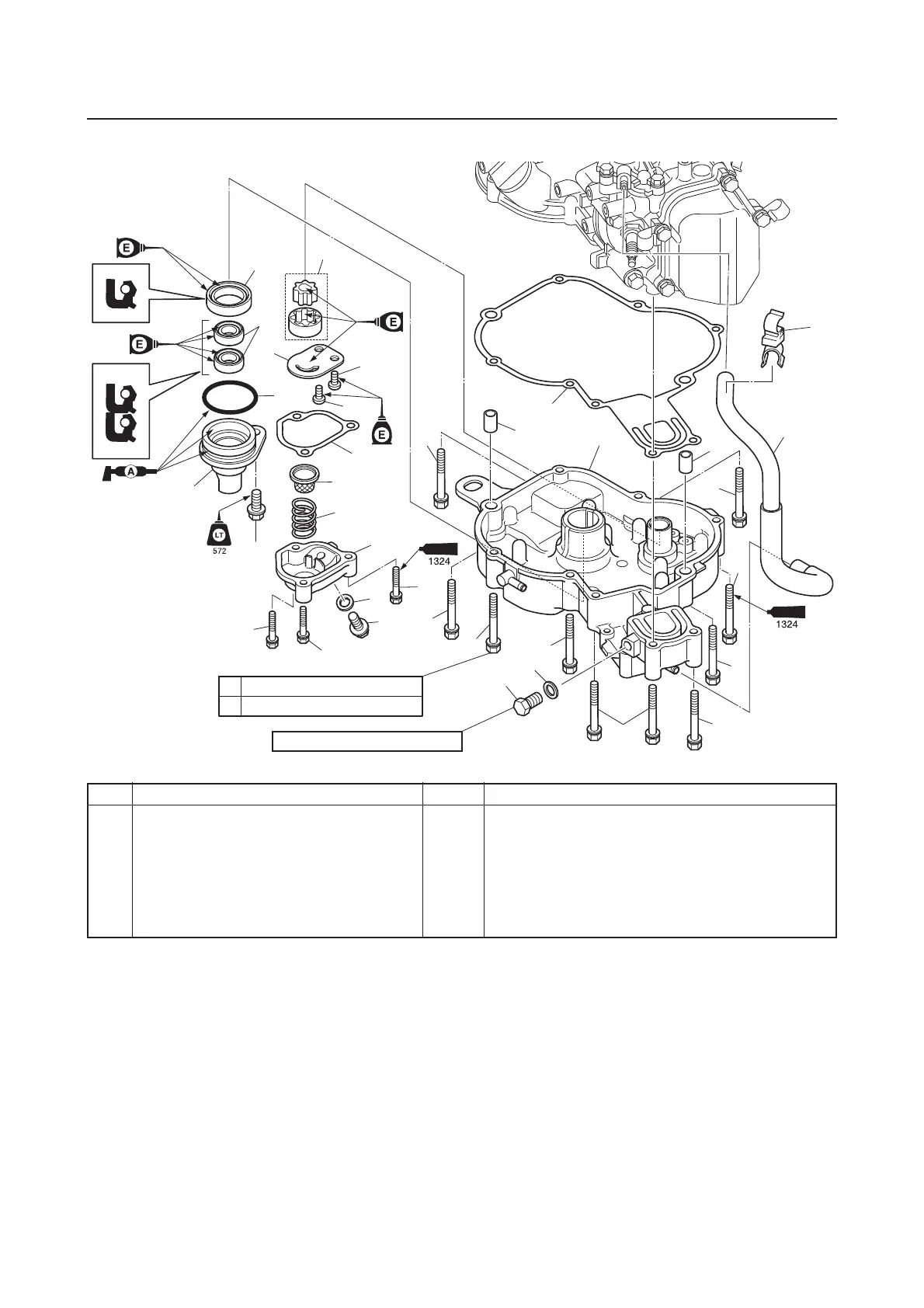 E

E

E

E

A

LT
572

1324

1324