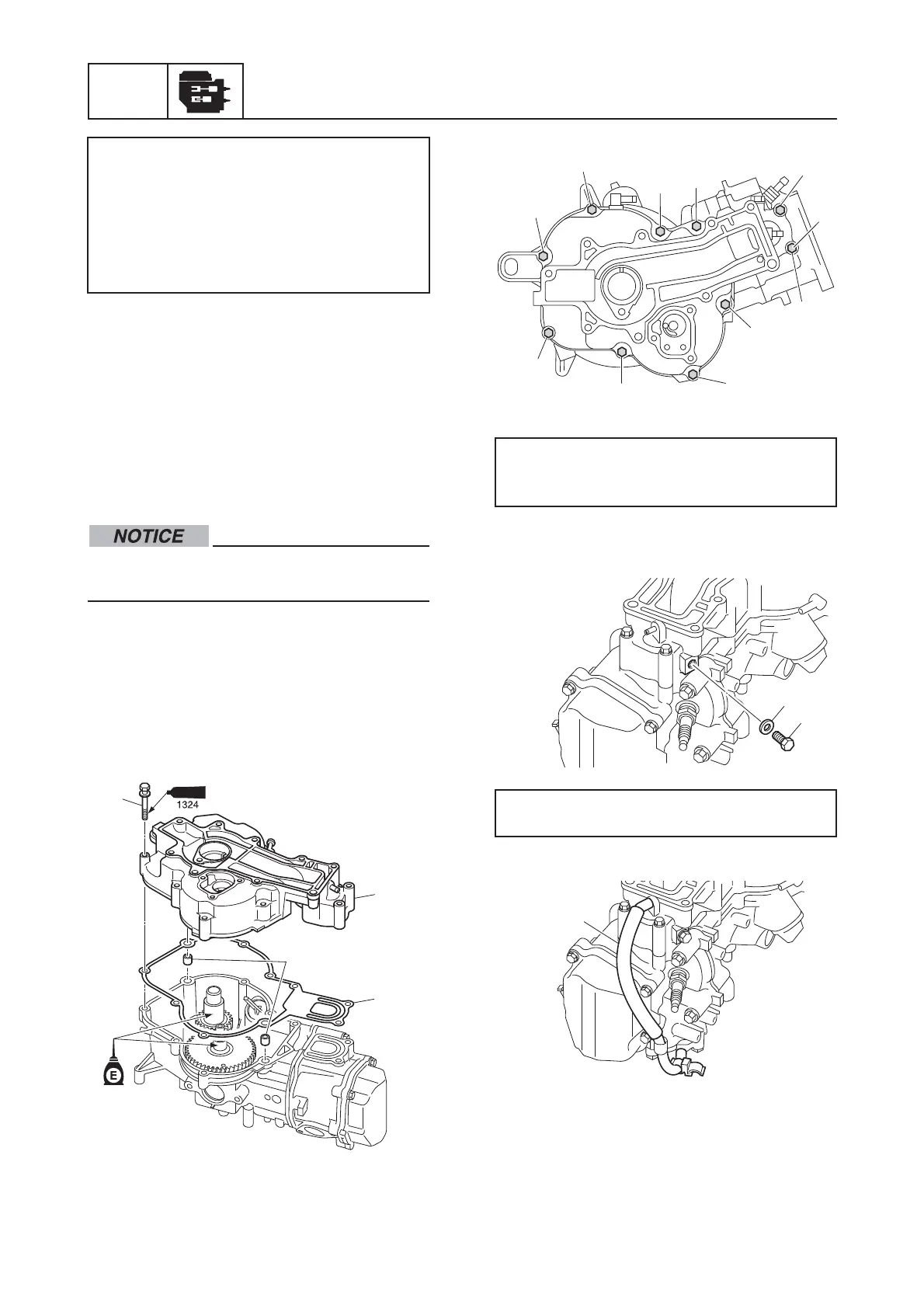 NOTICE

1324

E