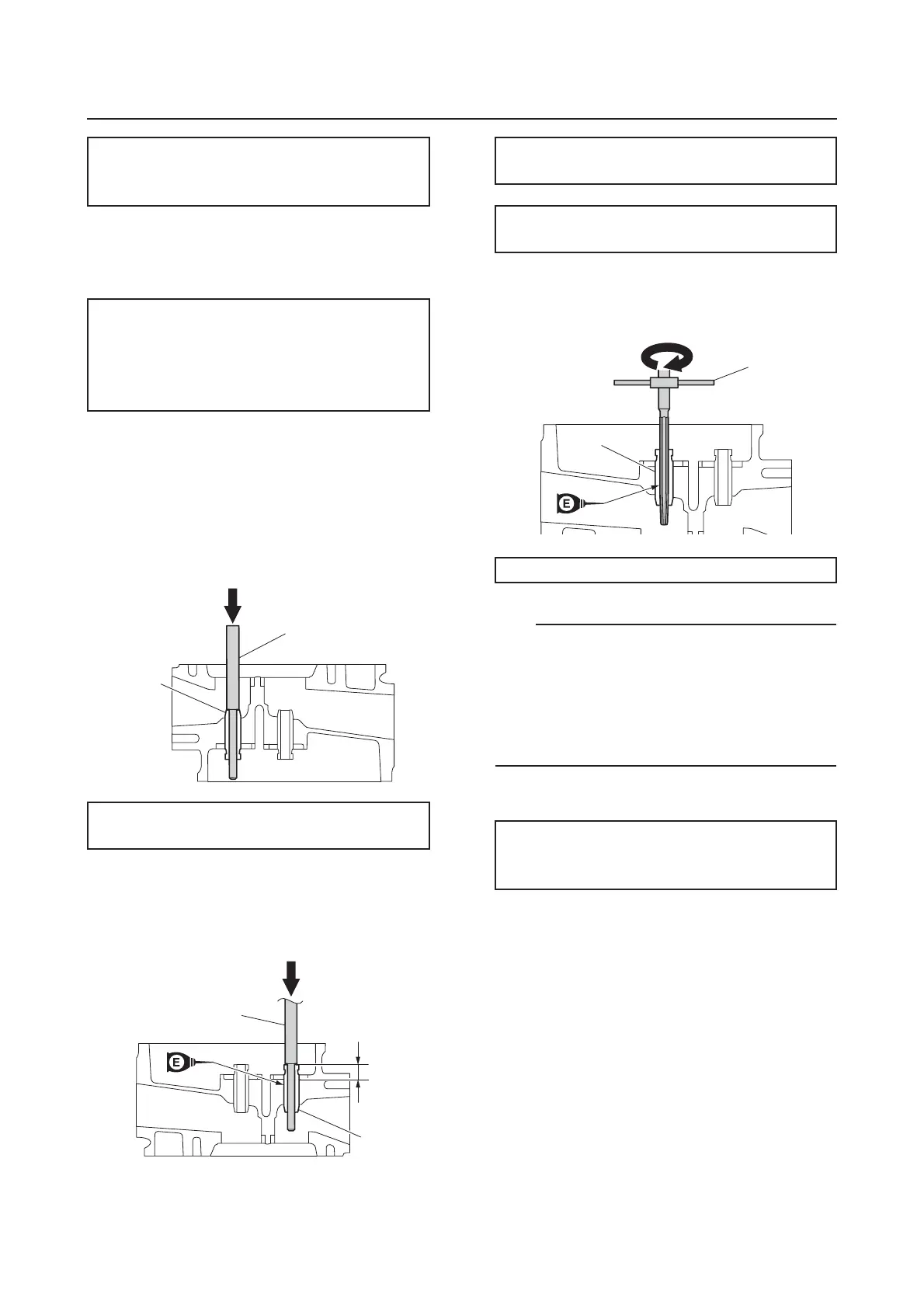 E

E