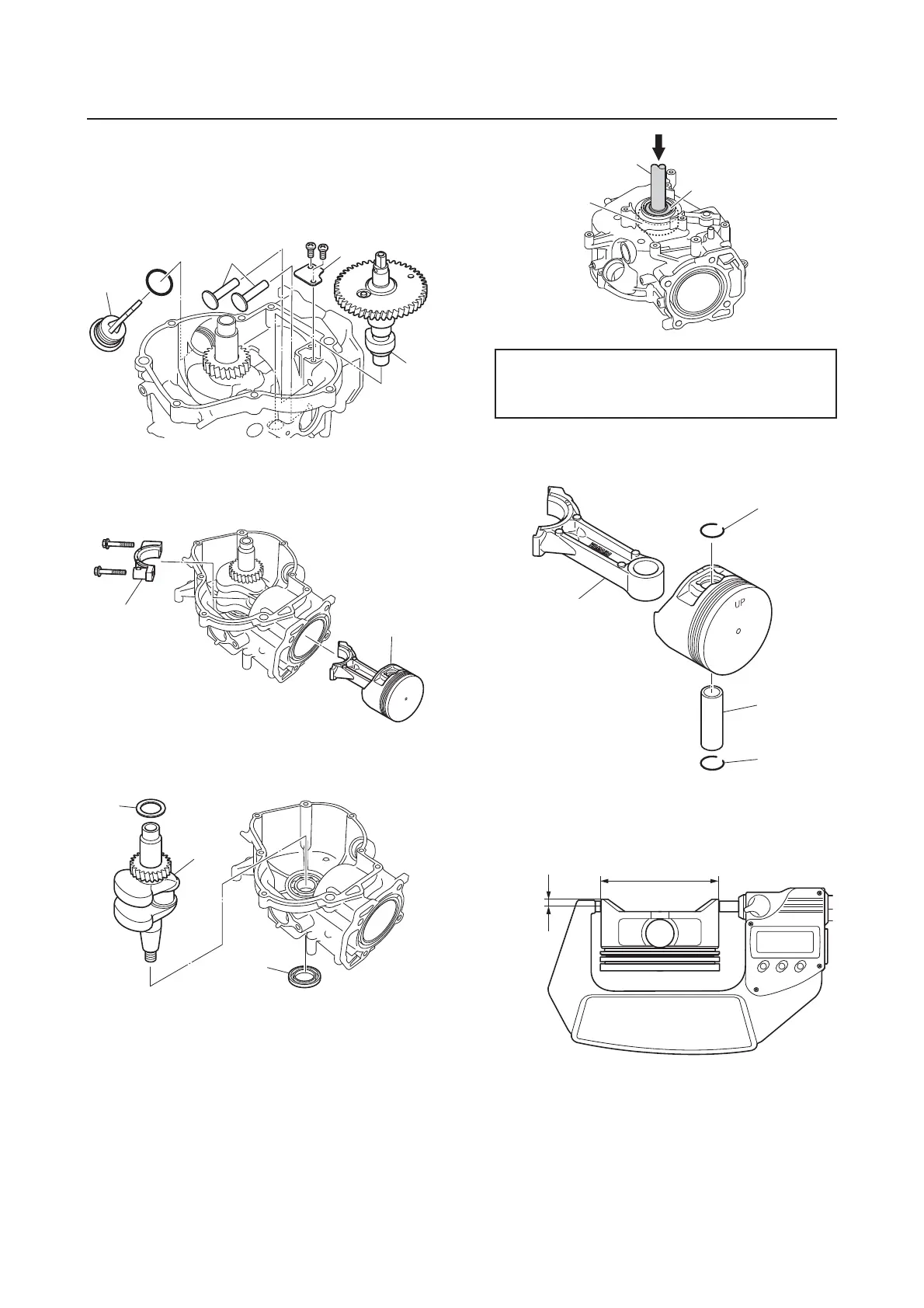 UP