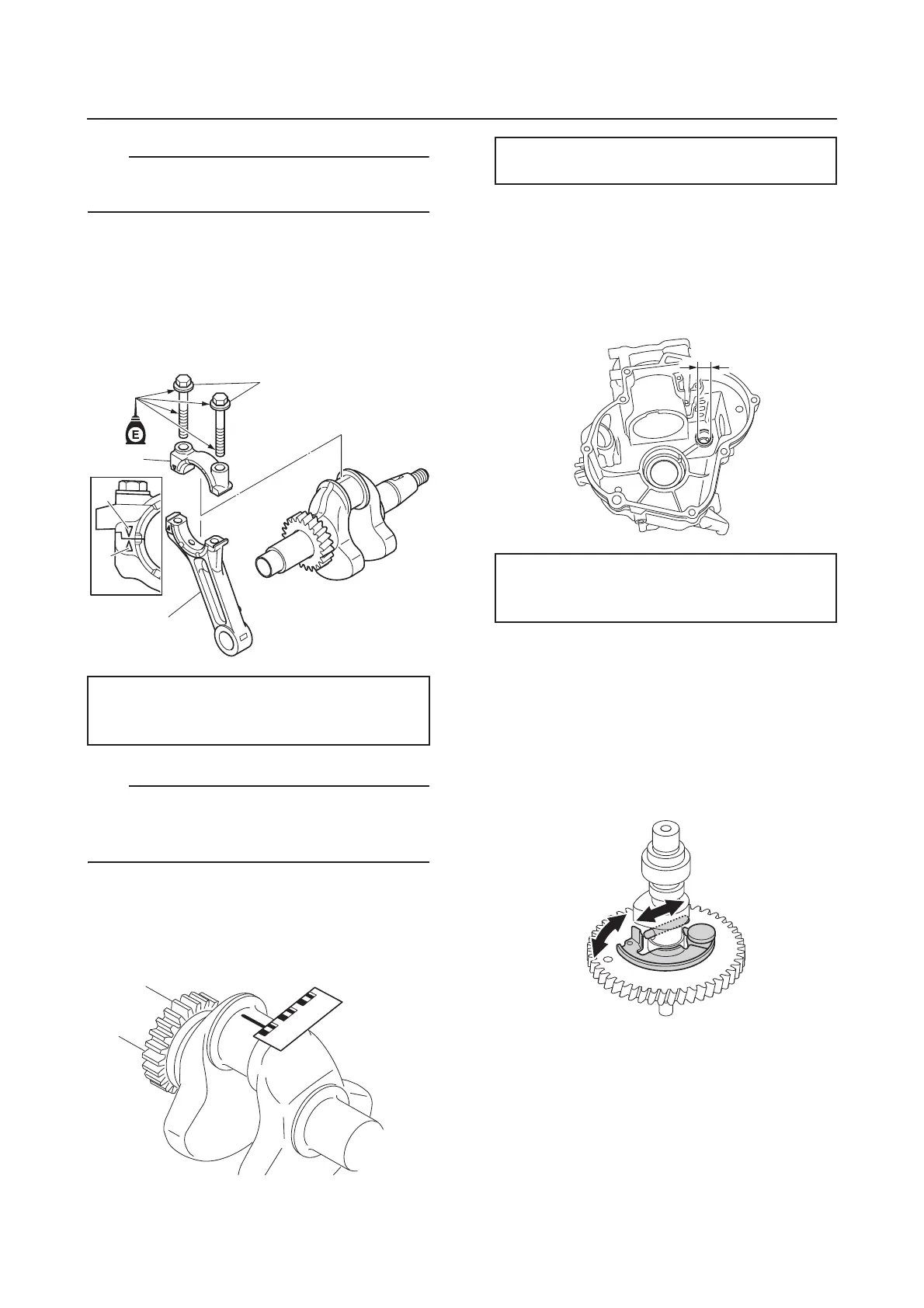 E