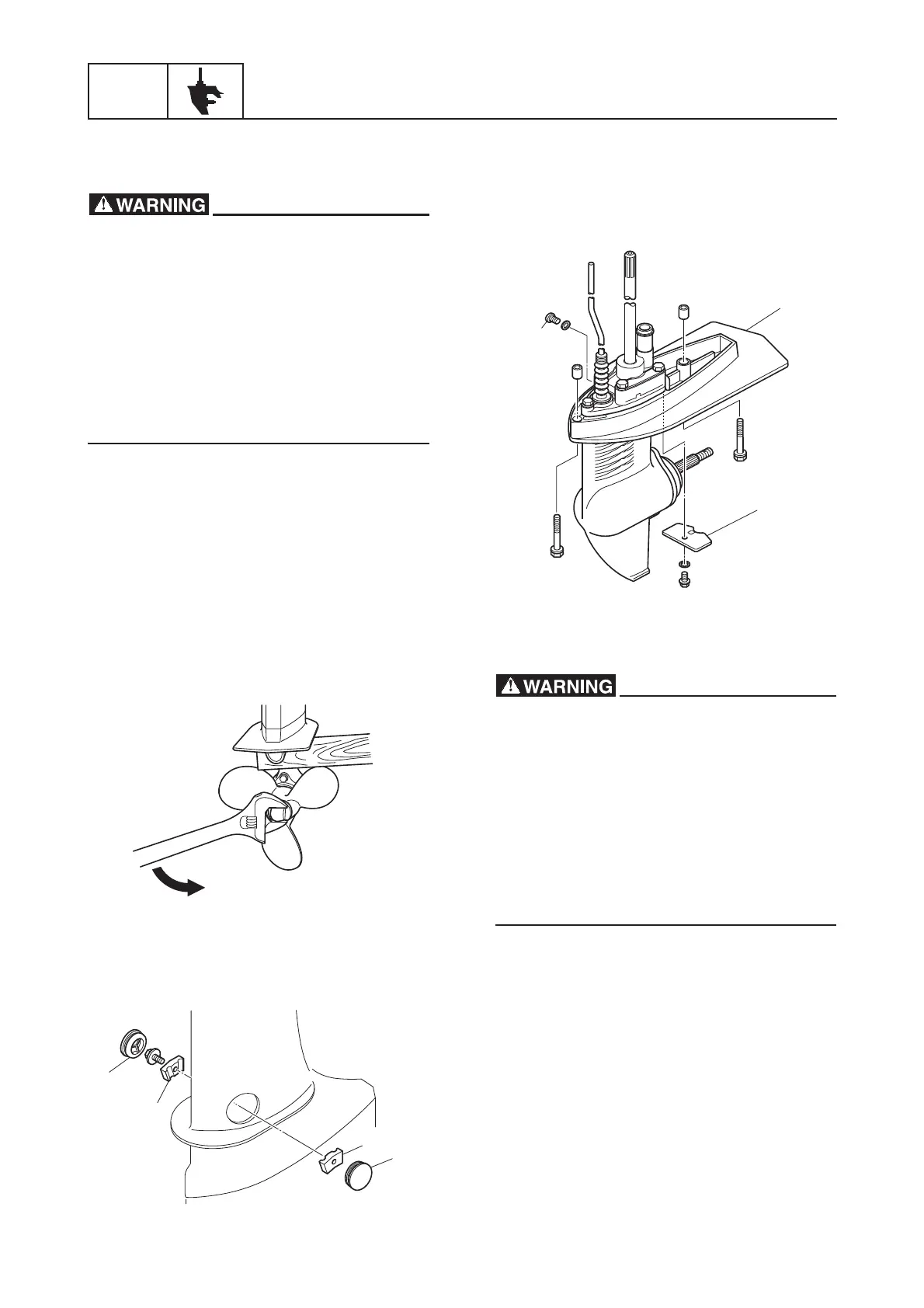 WARNING

WARNING