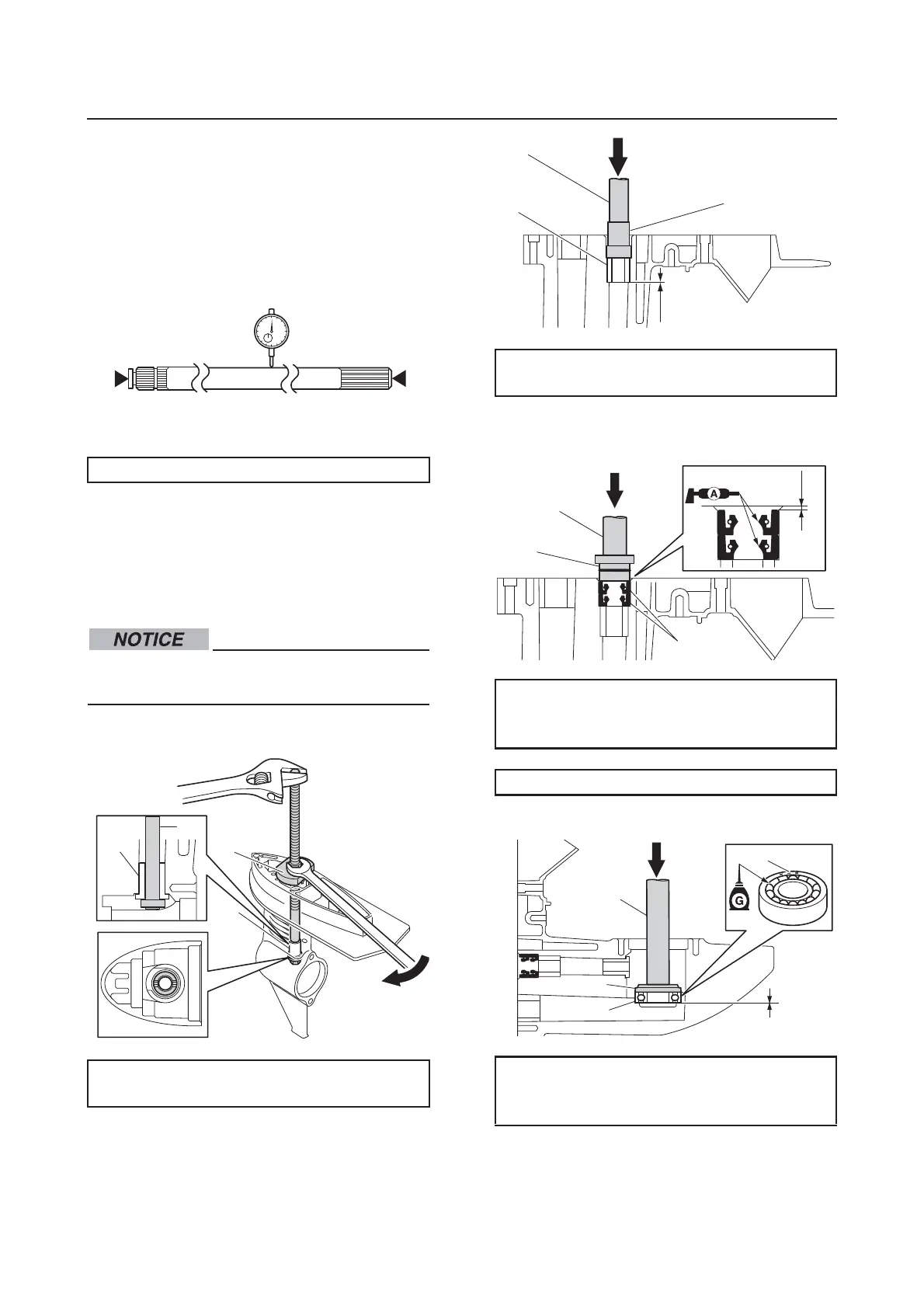 NOTICE

A

G