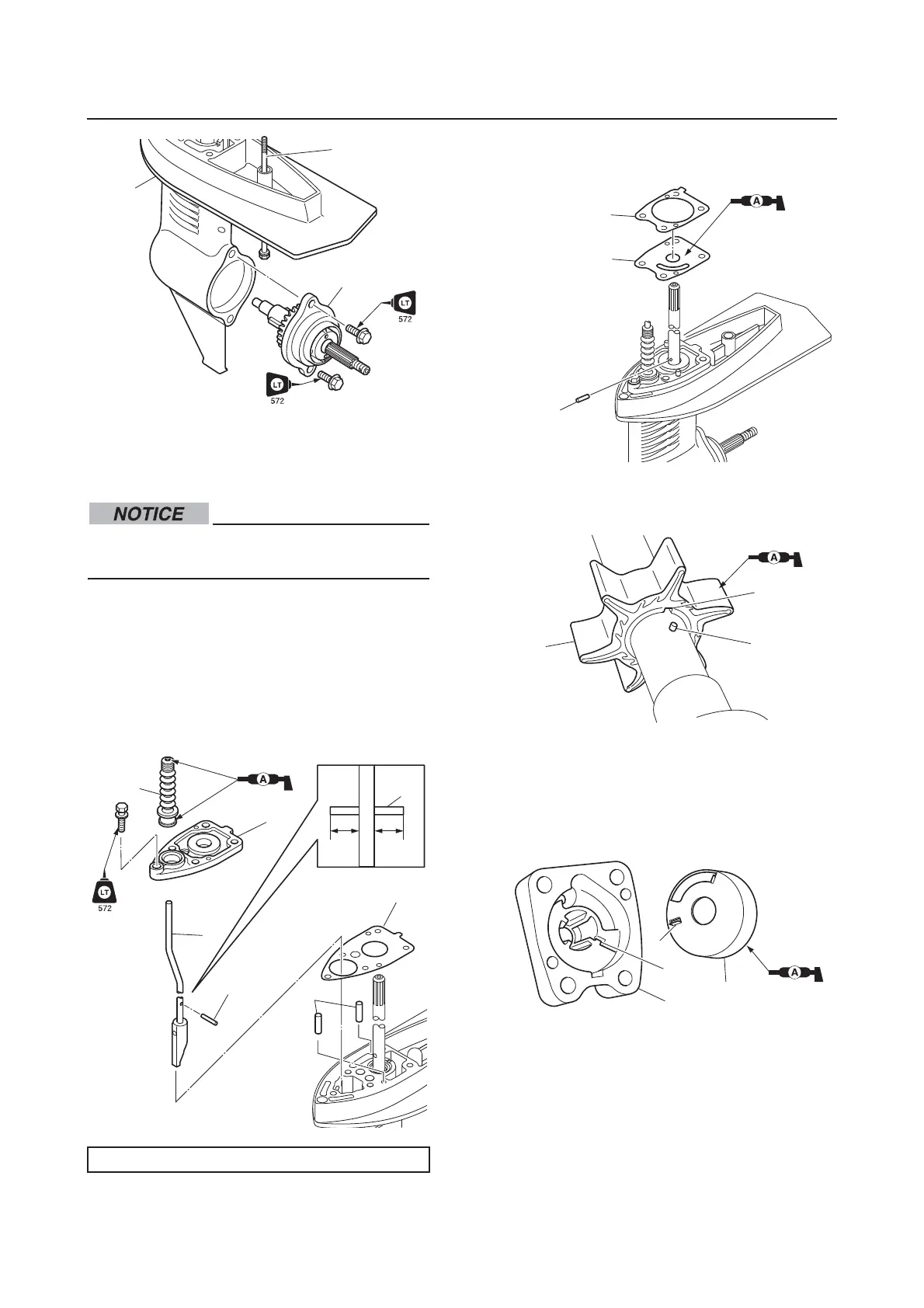 LT
572

LT
572

NOTICE

A

LT
572

A

A

A