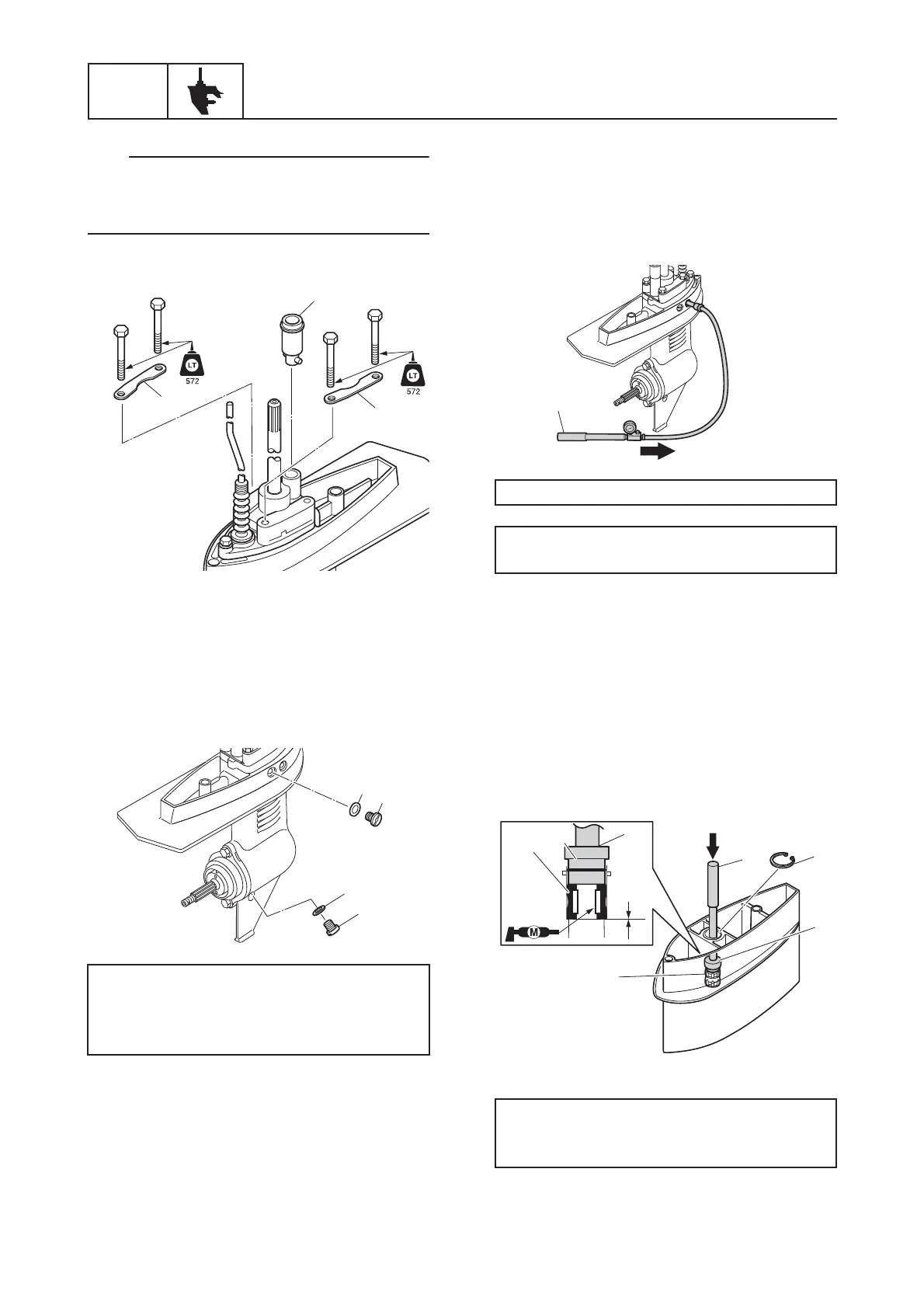 LT

572

LT

572

M