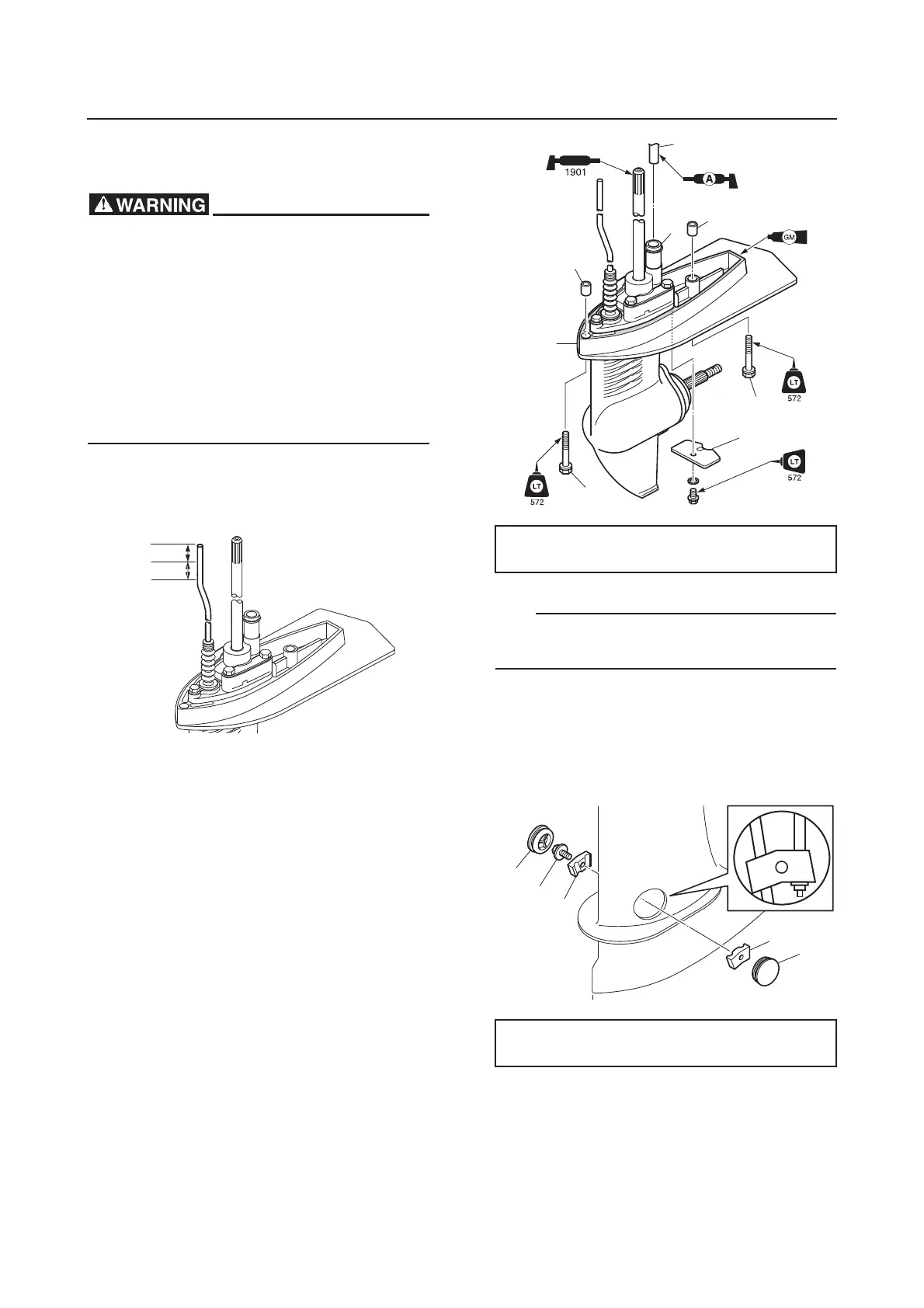 WARNING

1901

A

GM

LT
572

LT
572

LT
572