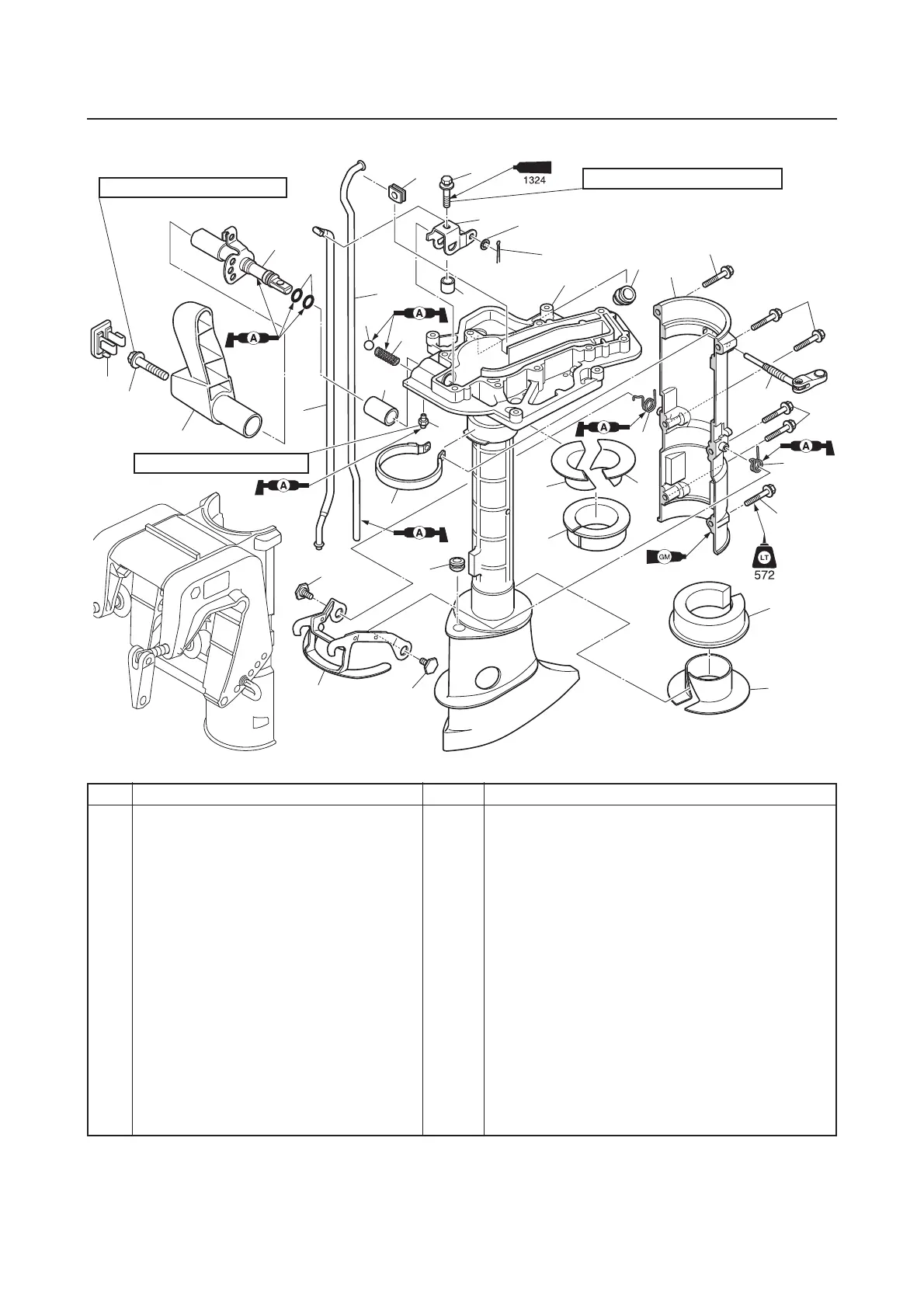 1324

A

A

A

A

A

A

GM

LT
572