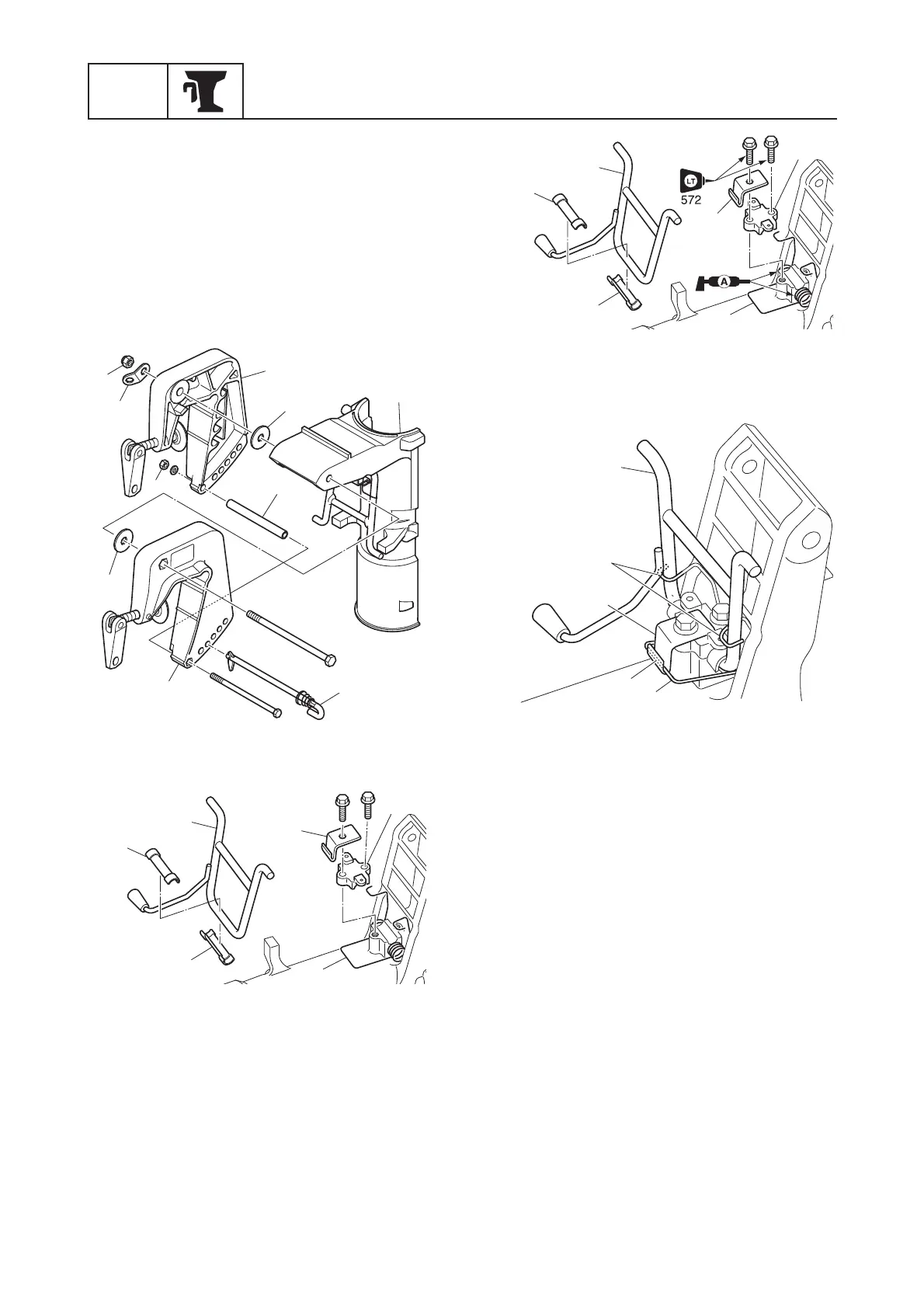 LT
572

A