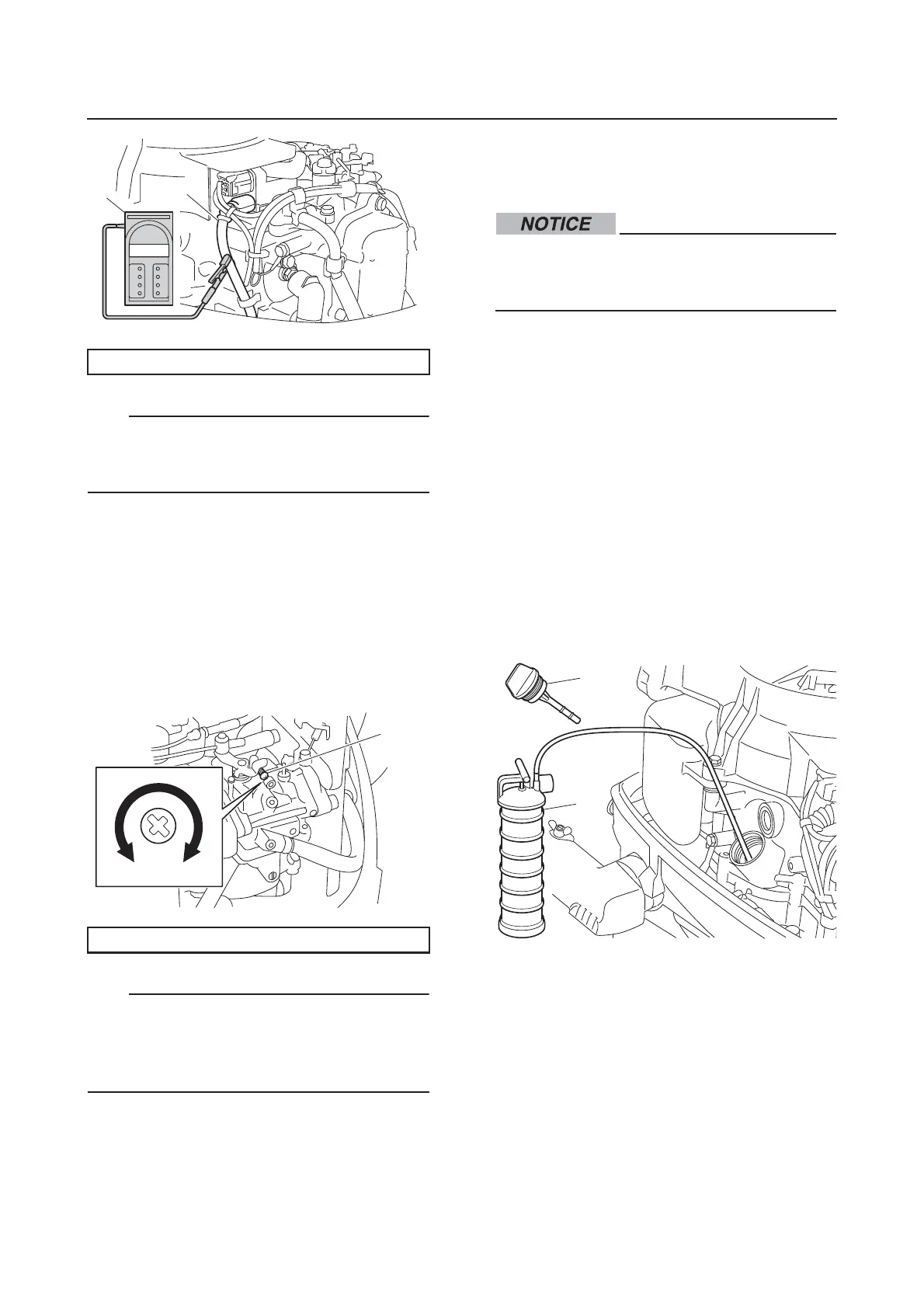 NOTICE