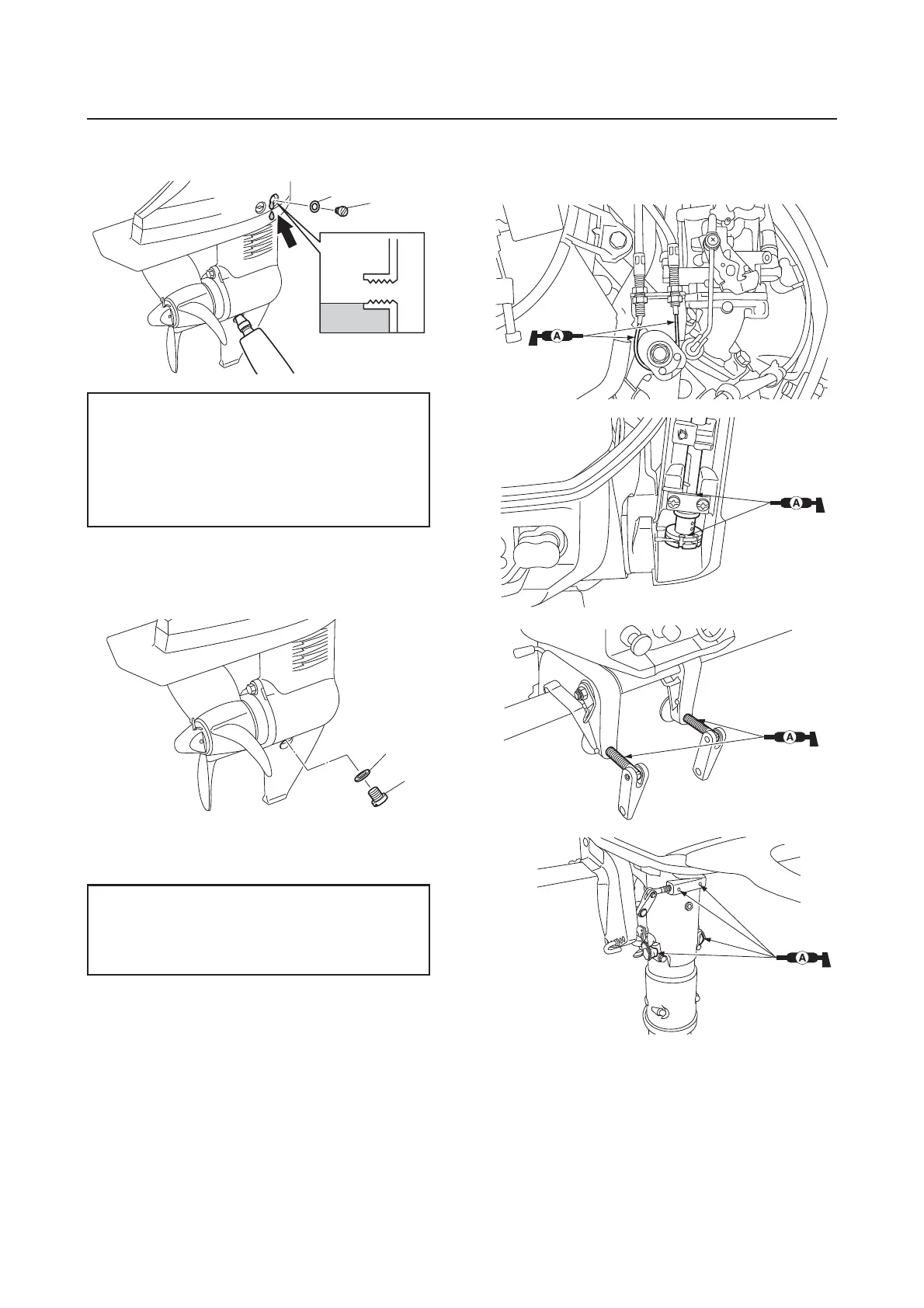 A

A

A

A