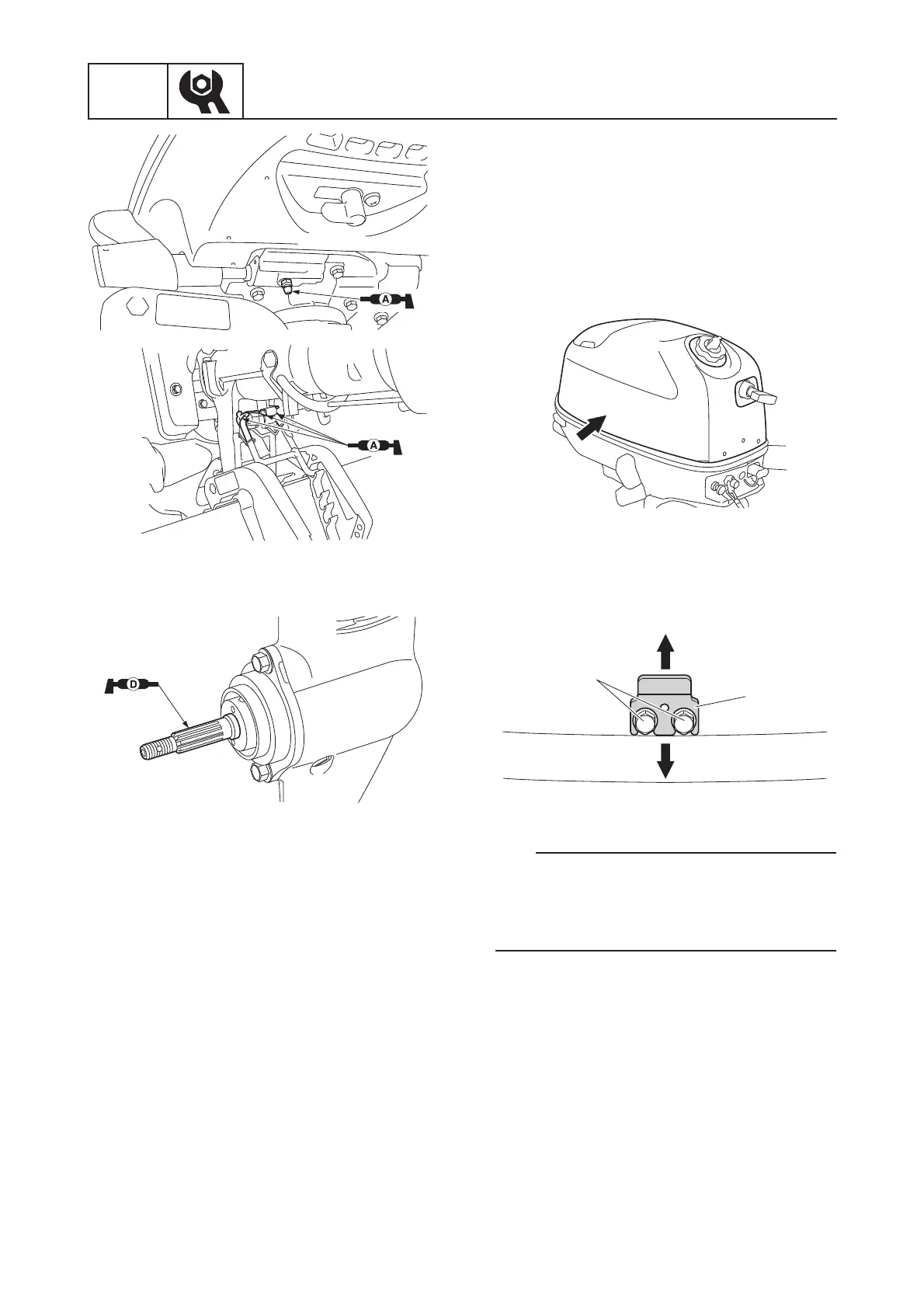 A

A

D