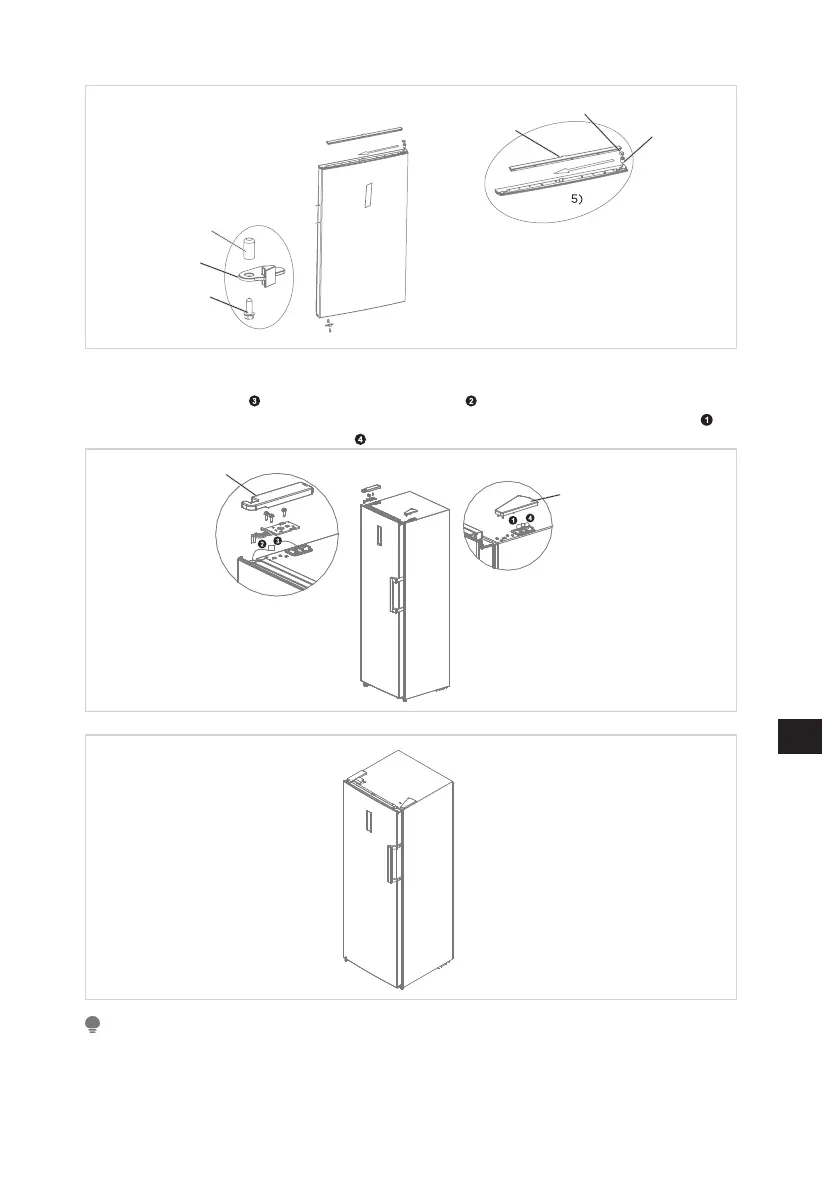 5)

❸ ❷ ❶
❹

❷ ❸

❶ ❹