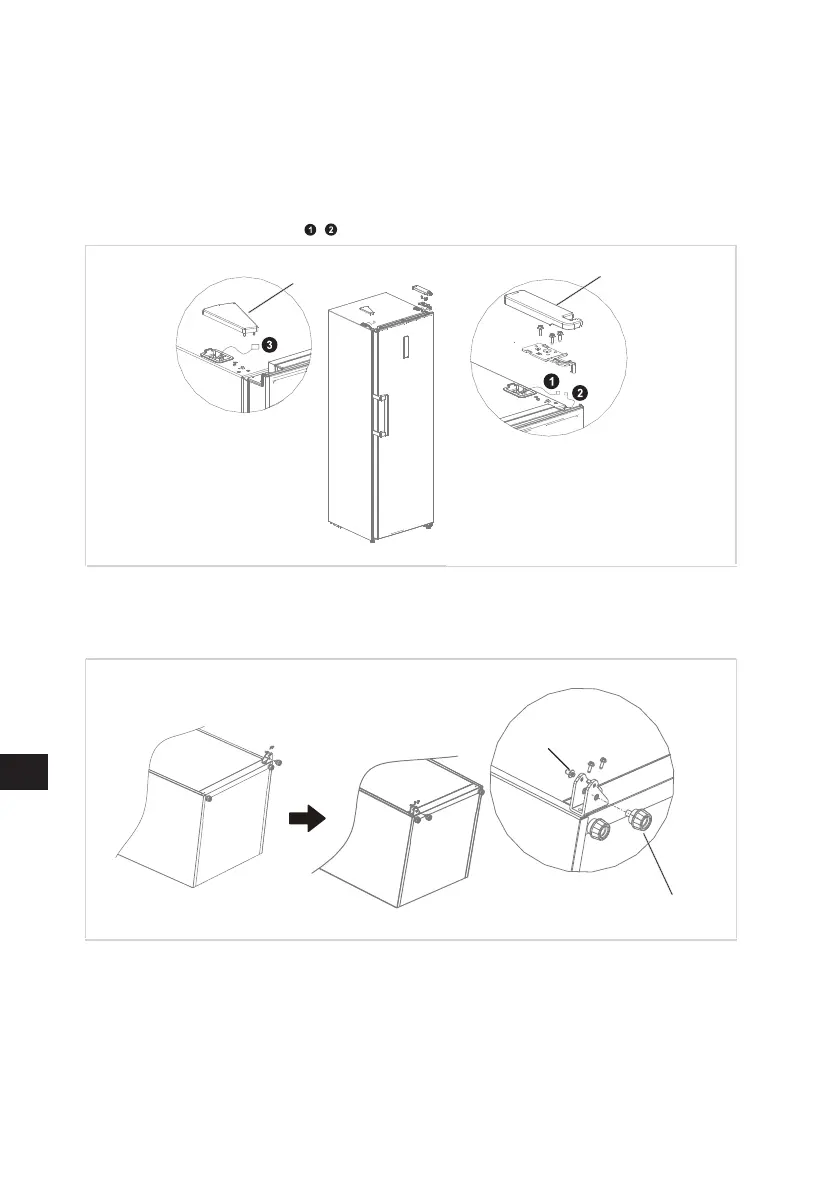 1 2

3

1

2