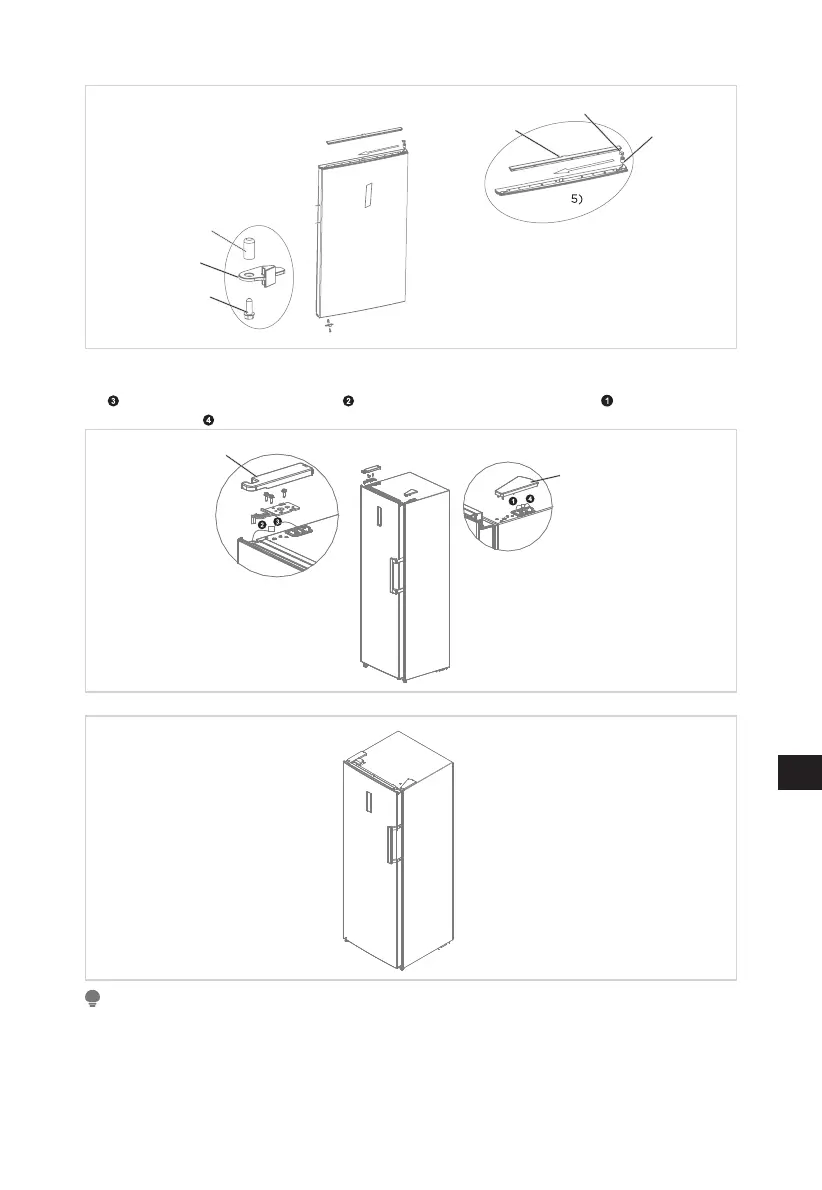 5)

❸ ❷ ❶
❹

❷ ❸

❶ ❹