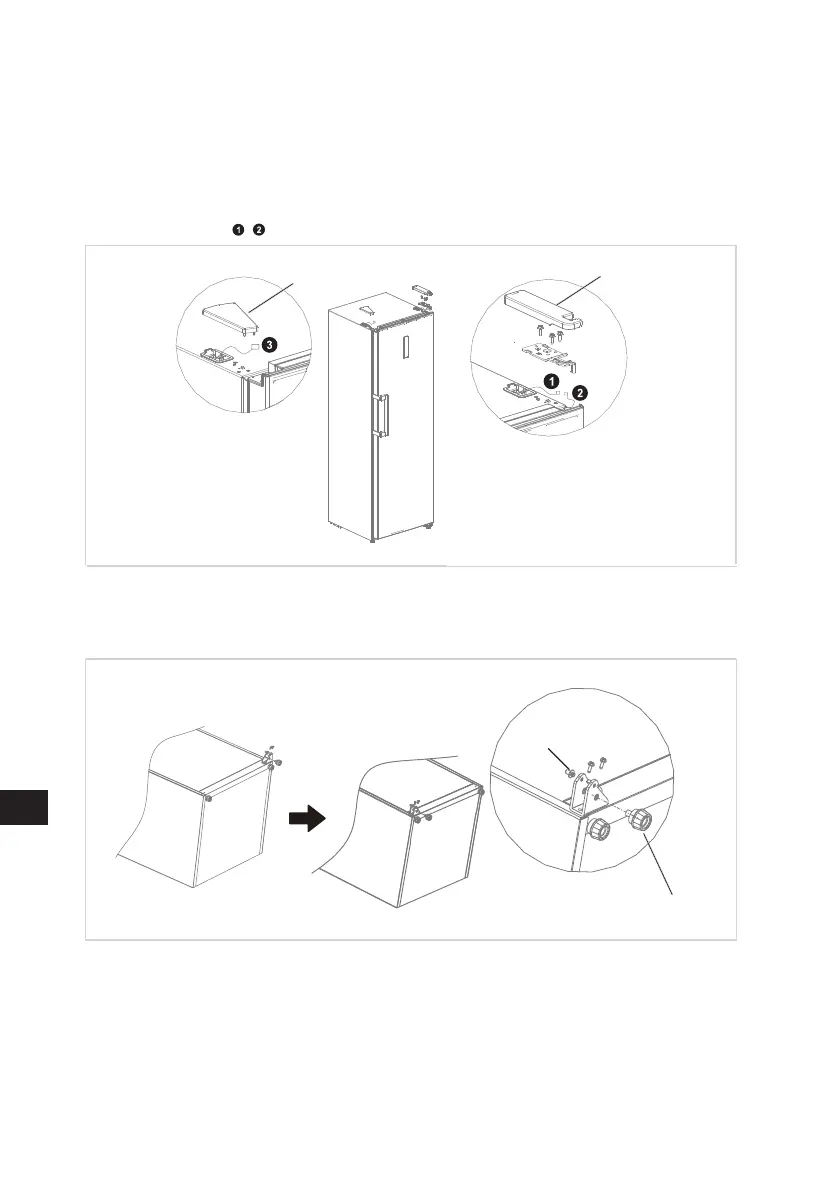 1 2

3

1

2