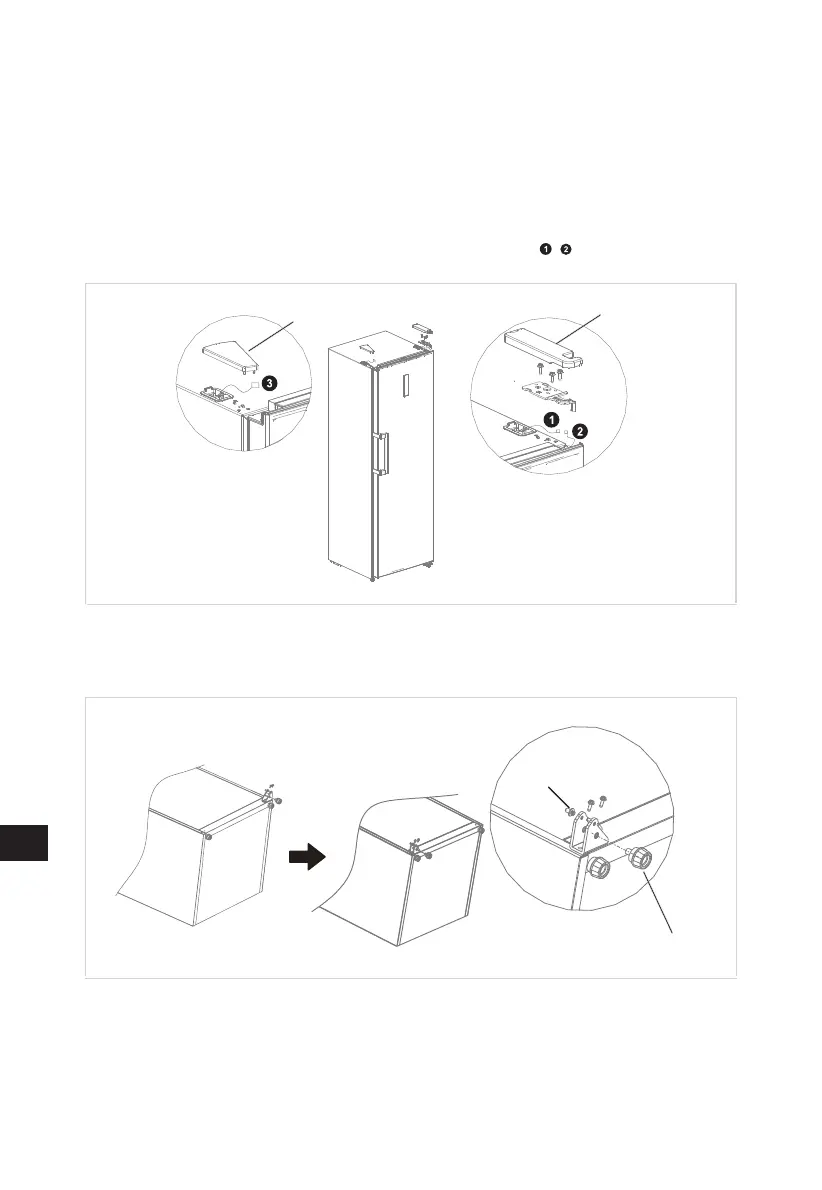 1 2

3

1

2