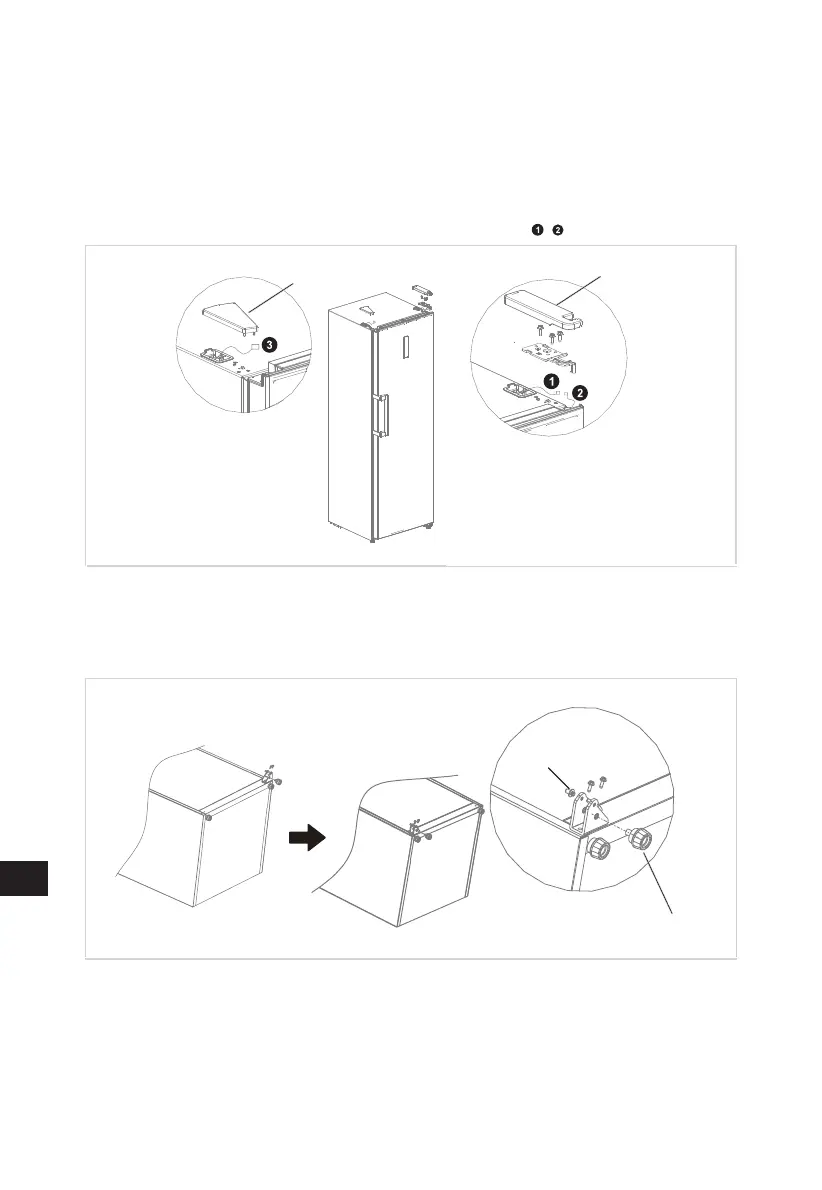 1 2

3

1

2