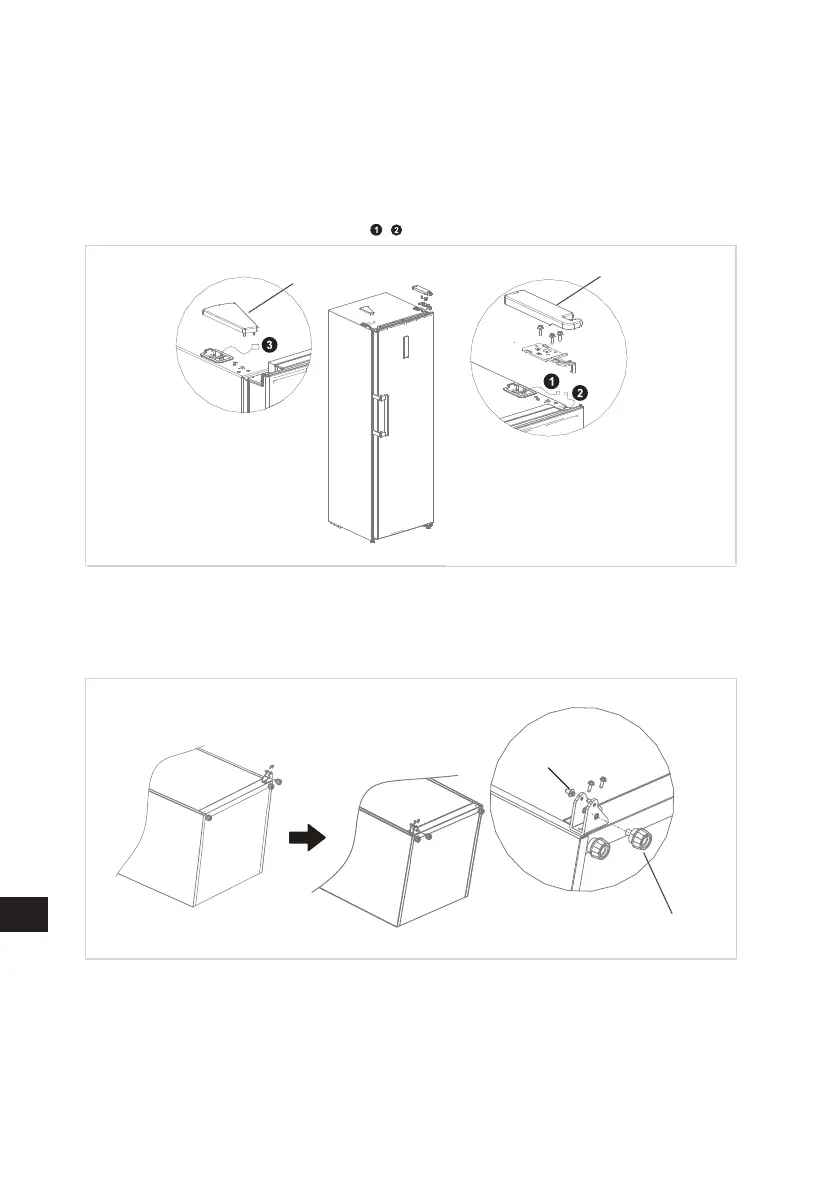 1 2

3

1

2