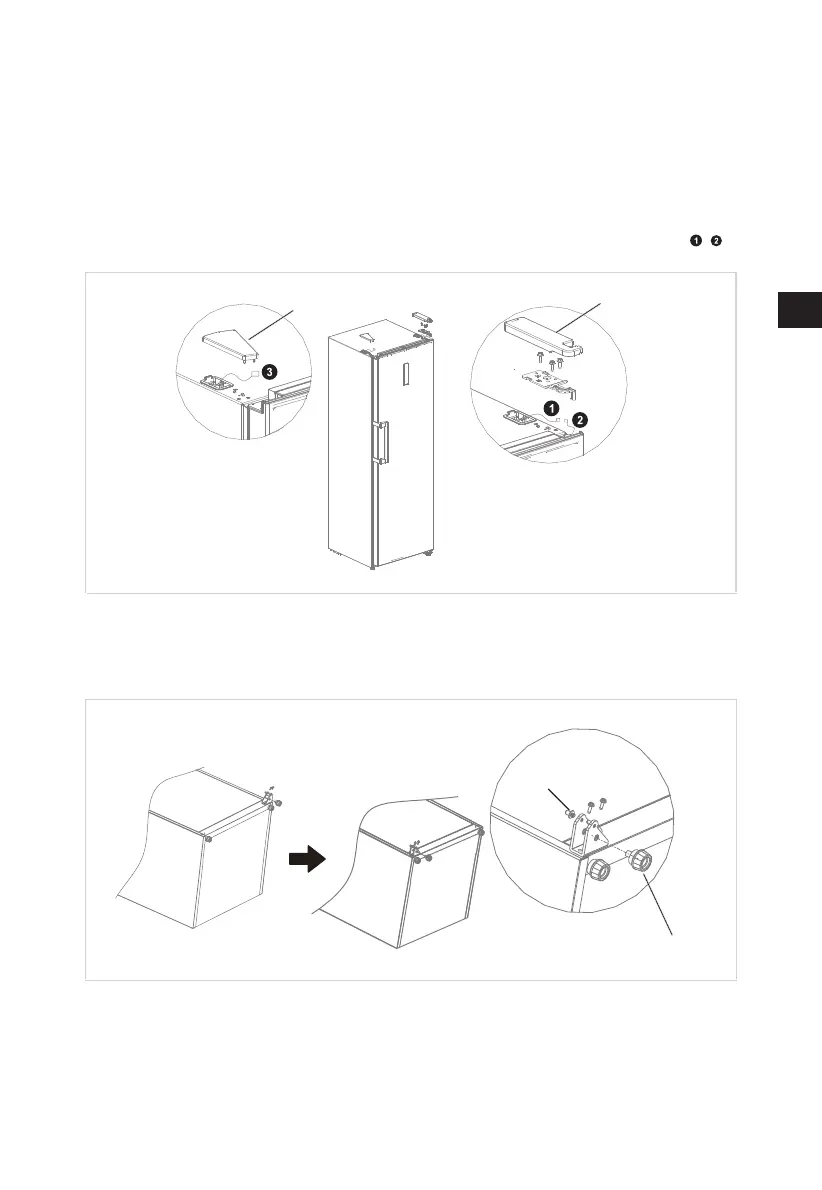 1 2

3

1

2