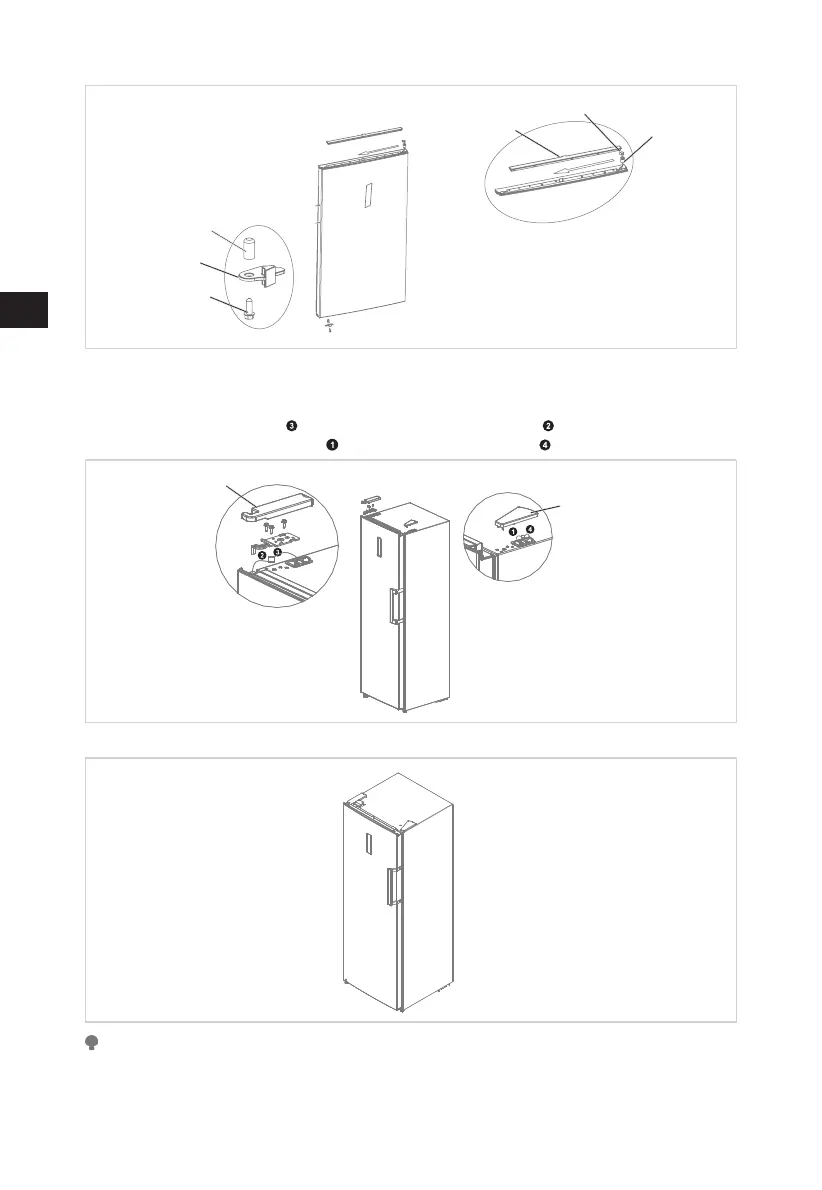 ❸ ❷
❶ ❹

❷ ❸

❶ ❹