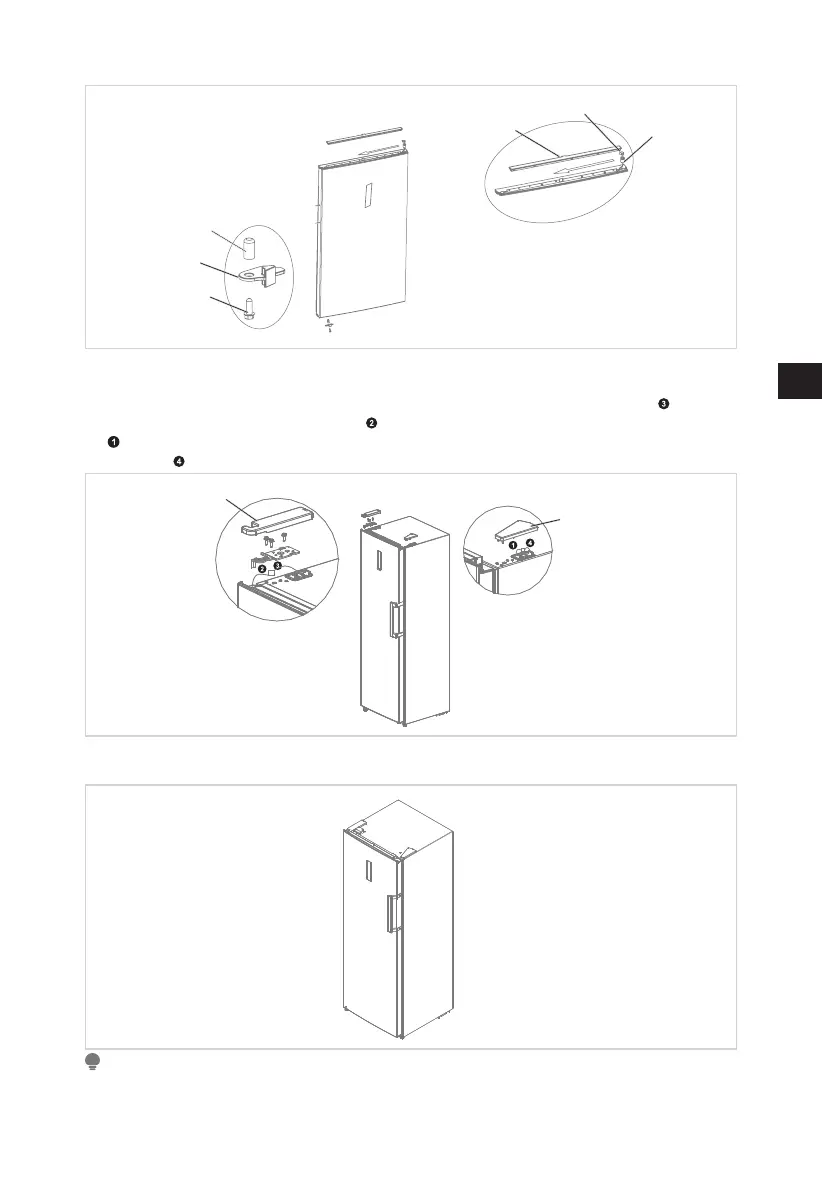 ❸
❷
❶
❹
❷ ❸
❶ ❹