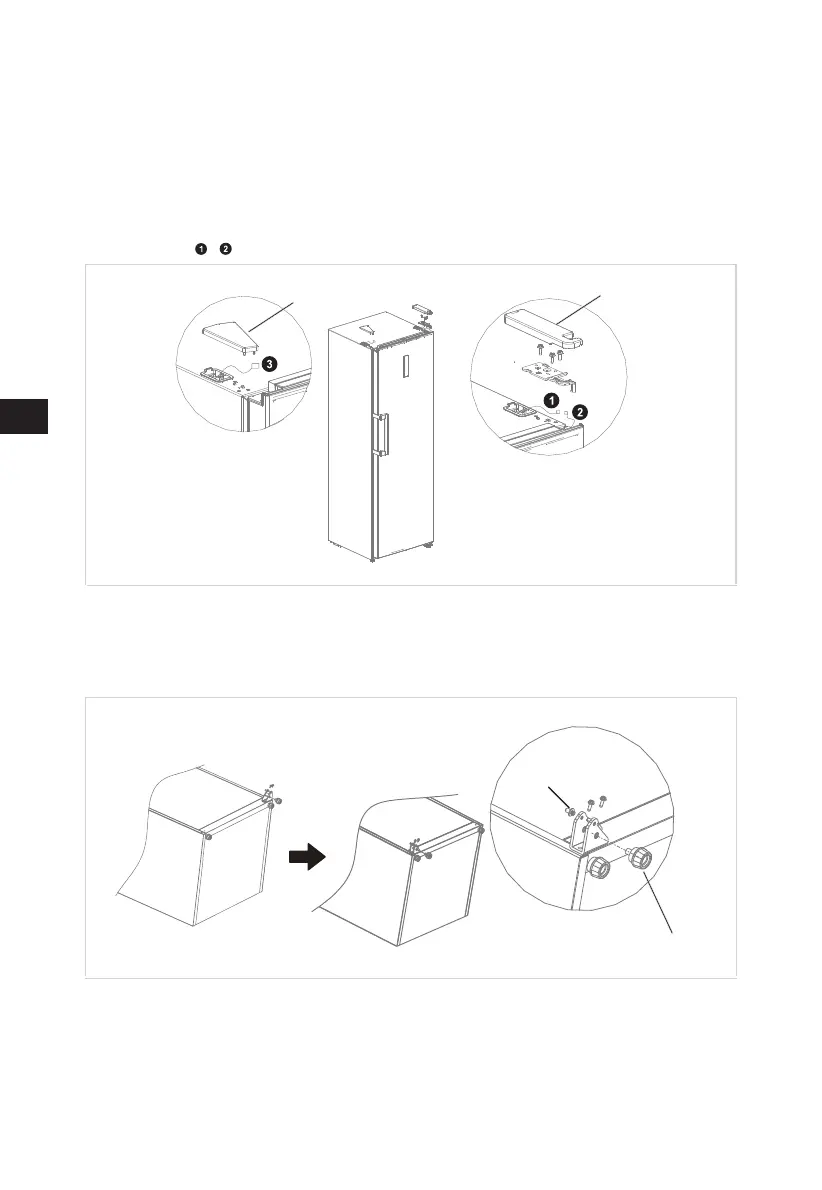 1 2

3

1

2