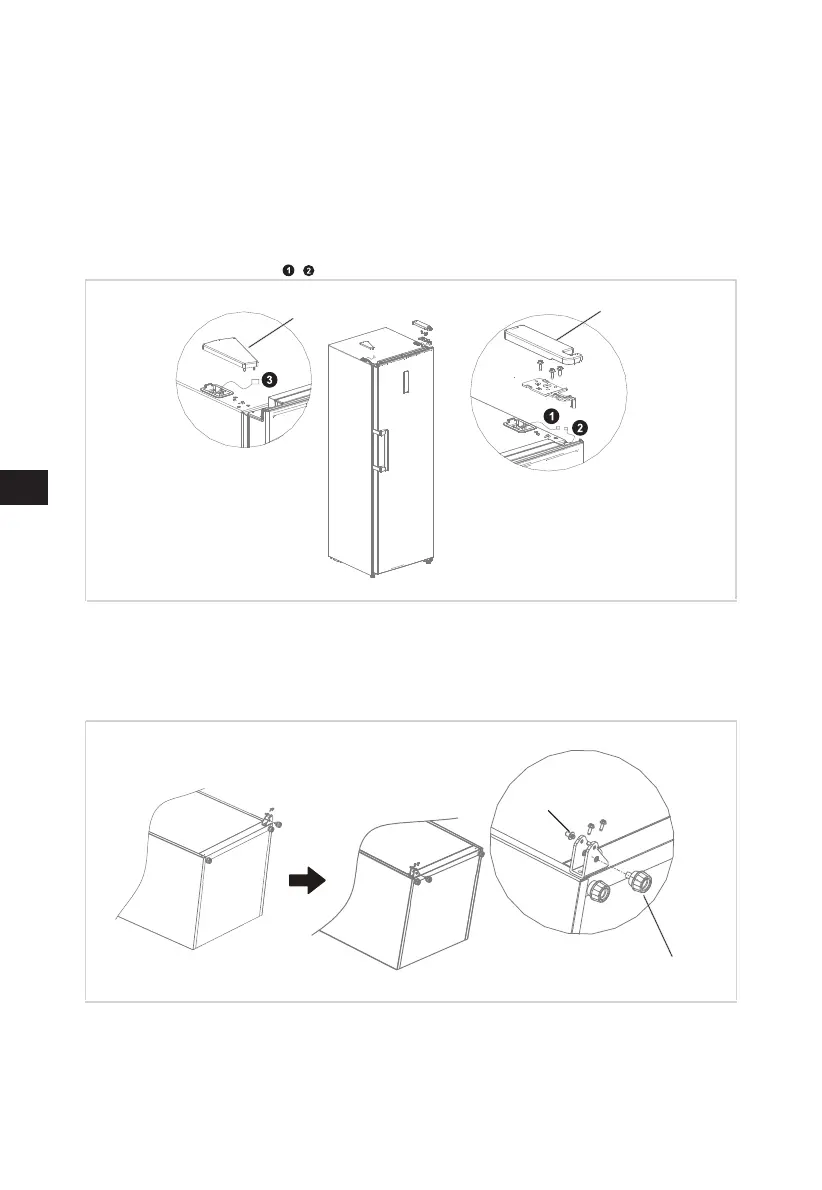 1 2

3

1

2