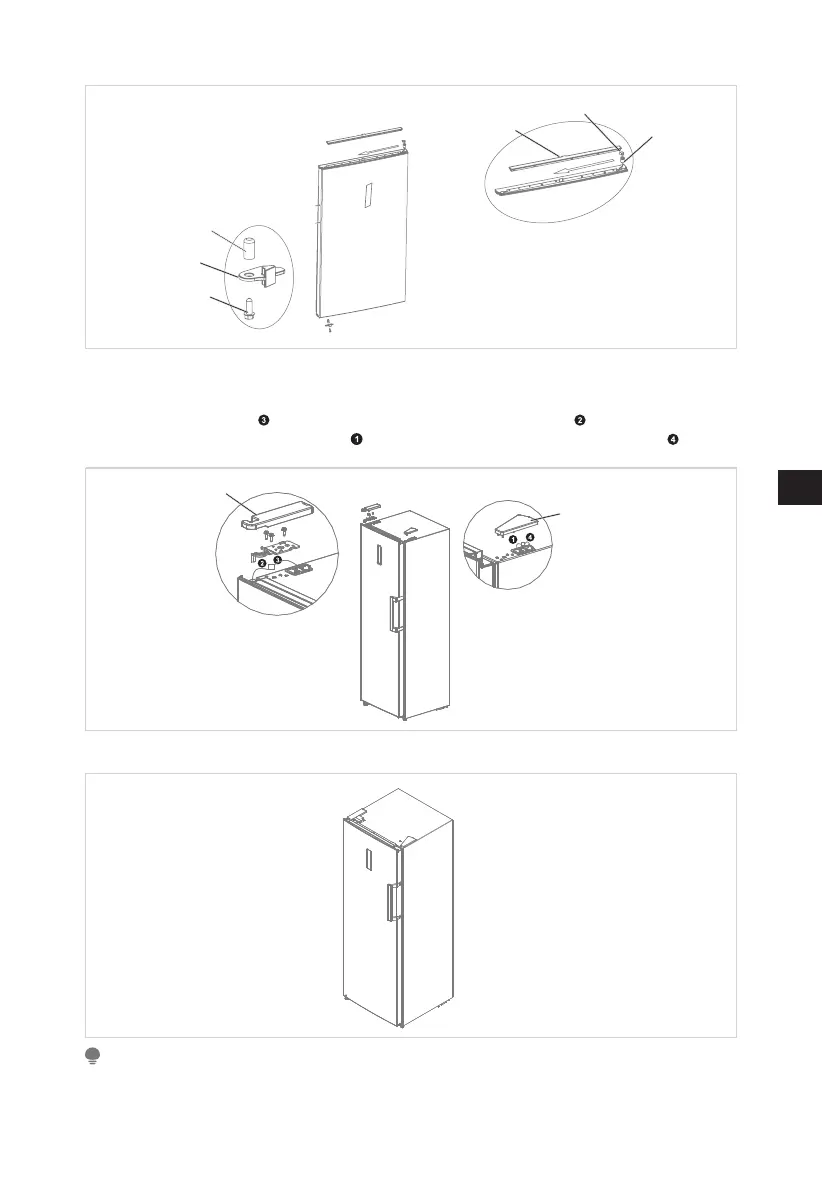 ❸ ❷
❶ ❹

❷ ❸

❶ ❹