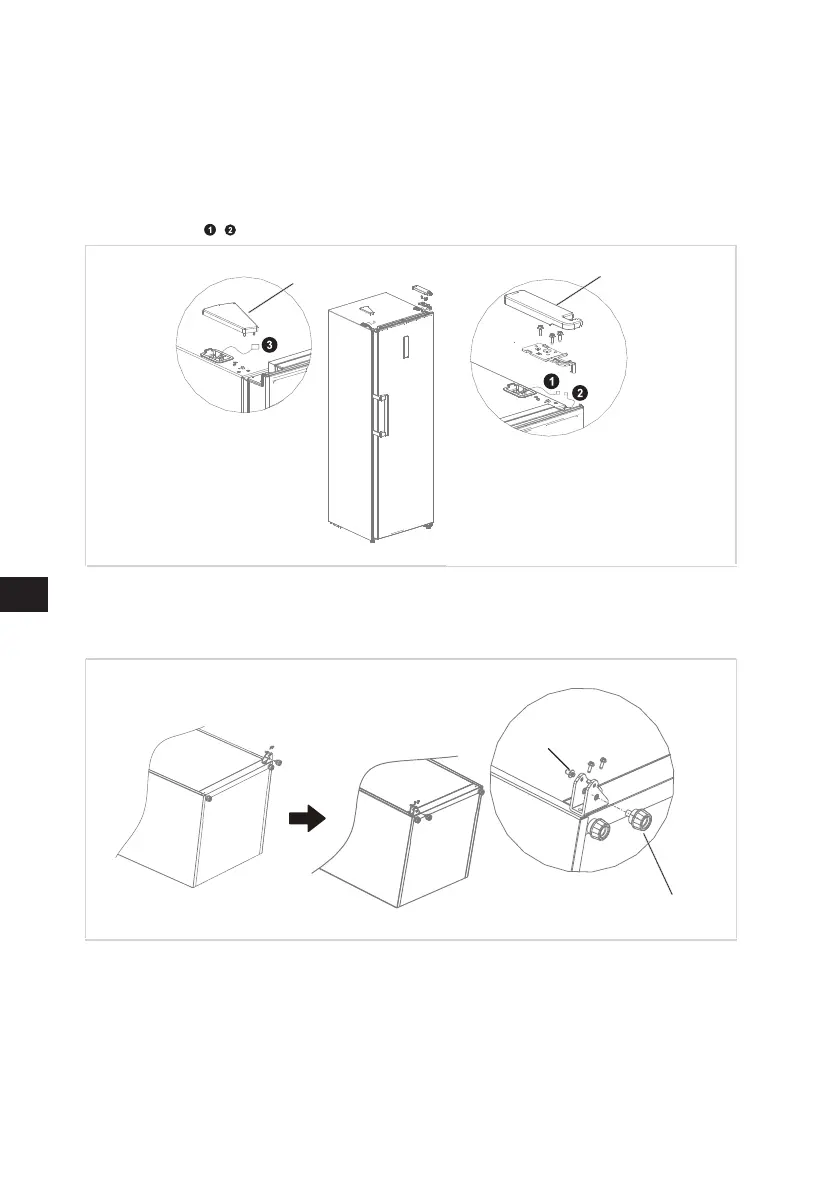 ❶ ❷

❸

❶

❷