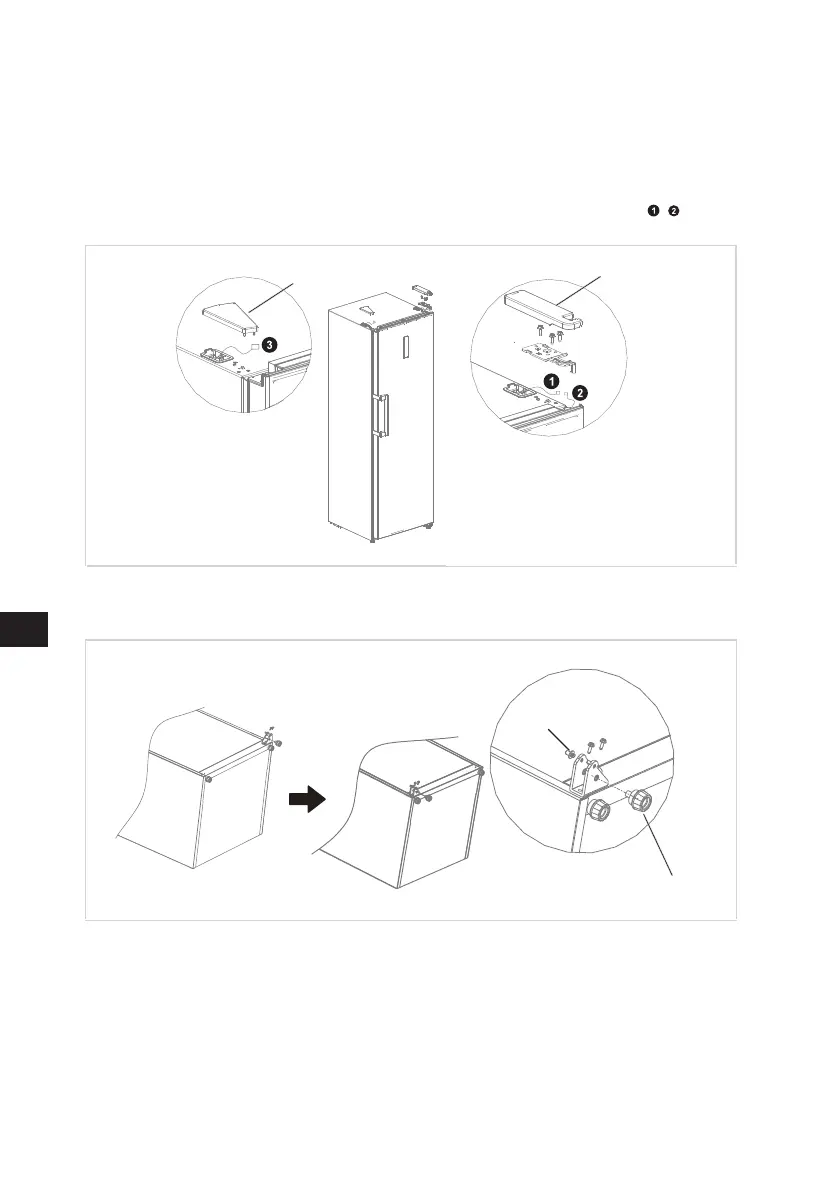 1 2

3

1

2