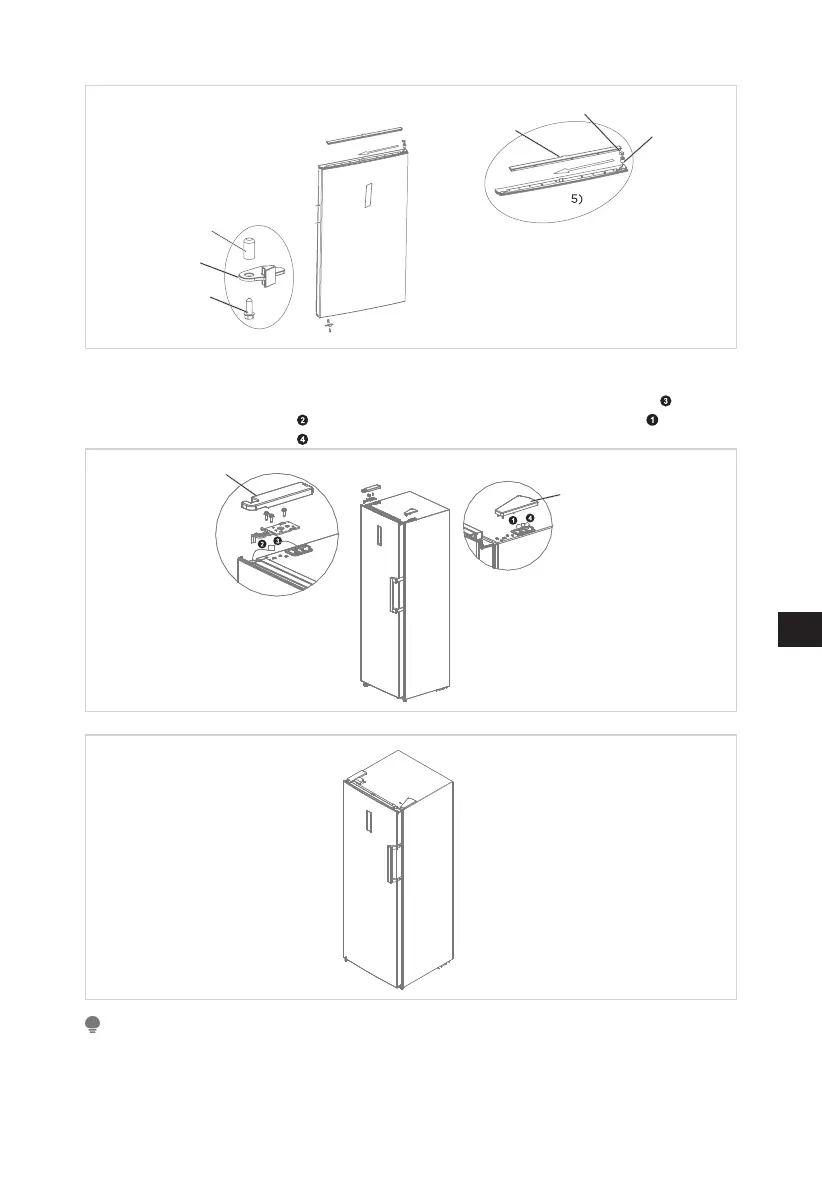 5)

❸
❷ ❶
❹

❷ ❸

❶ ❹