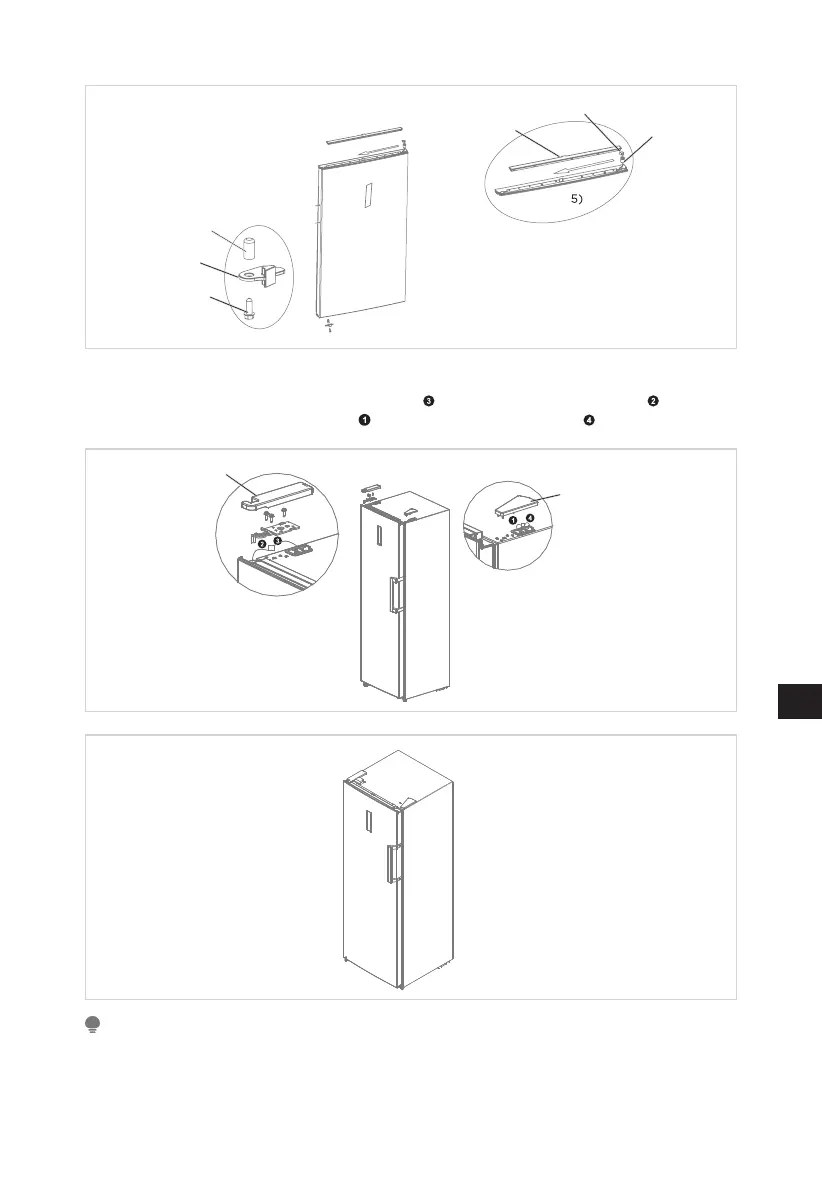 5)

❸ ❷
❶ ❹

❷ ❸

❶ ❹