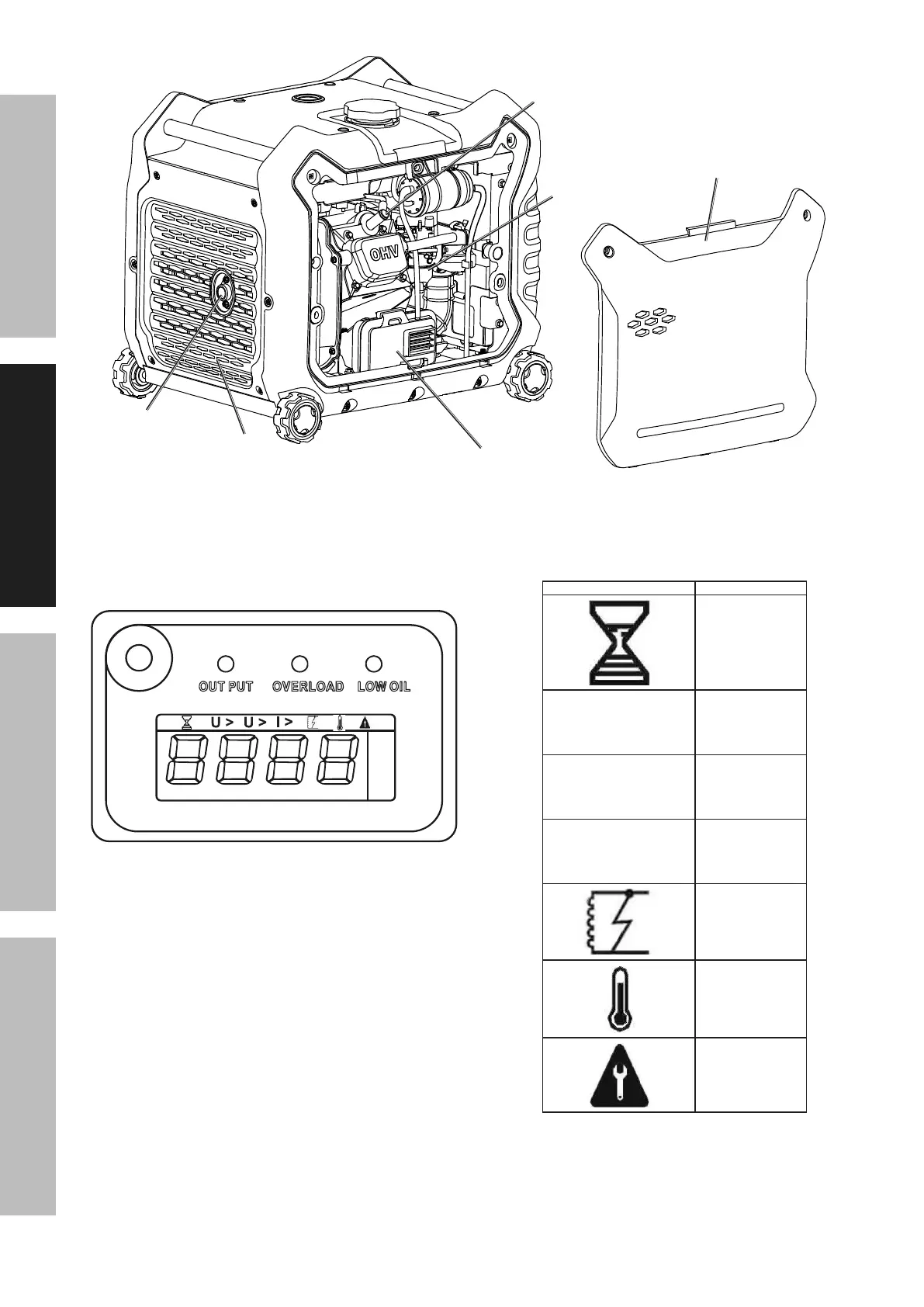 OHV

OUT PUT OVERLOAD LOW OIL

U > U > I >