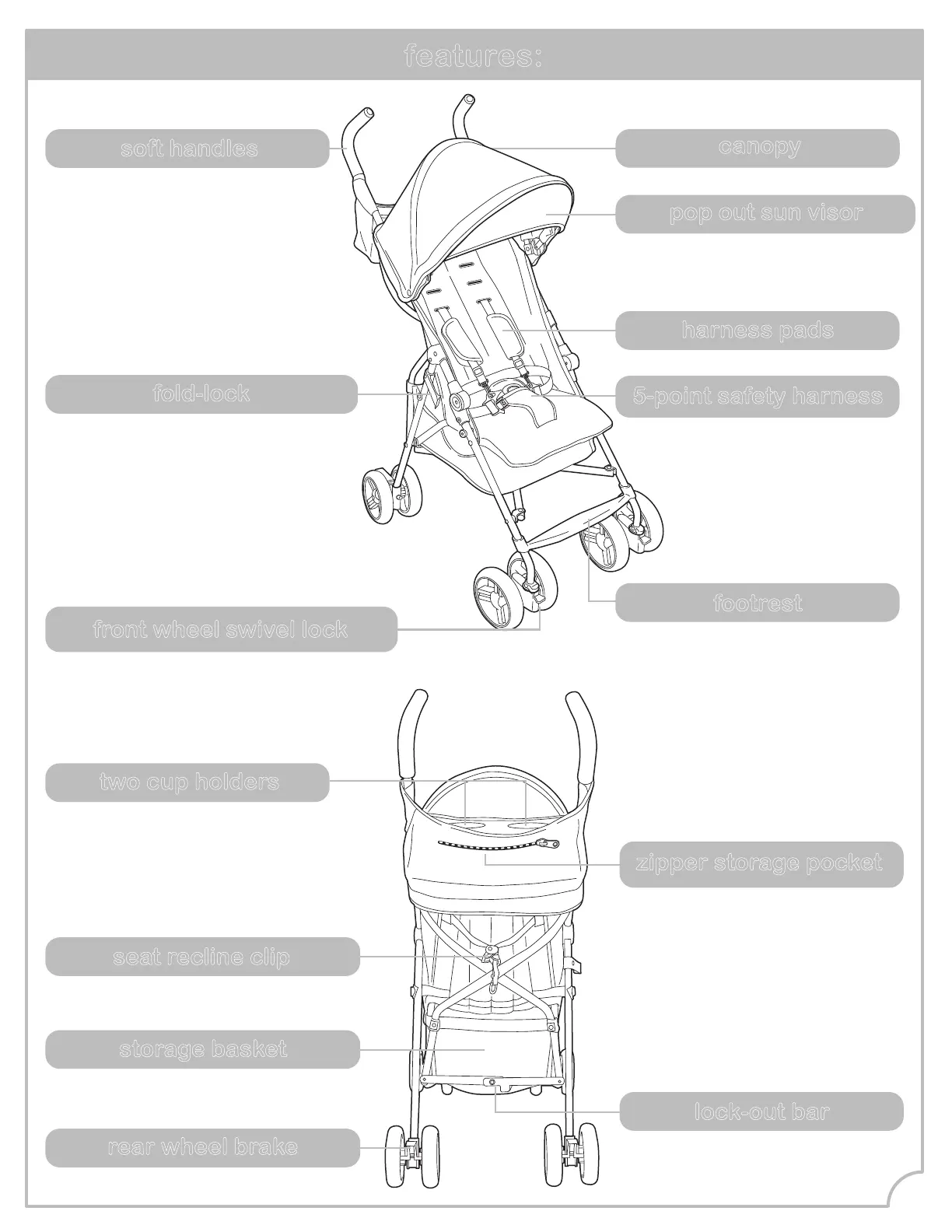 features:

soft handles

canopy

pop out sun visor

harness pads

fold-lock

5-point safety harness

footrest

front wheel swivel lock

two cup holders

zipper storage pocket

seat recline clip

storage basket

lock-out bar

rear wheel brake