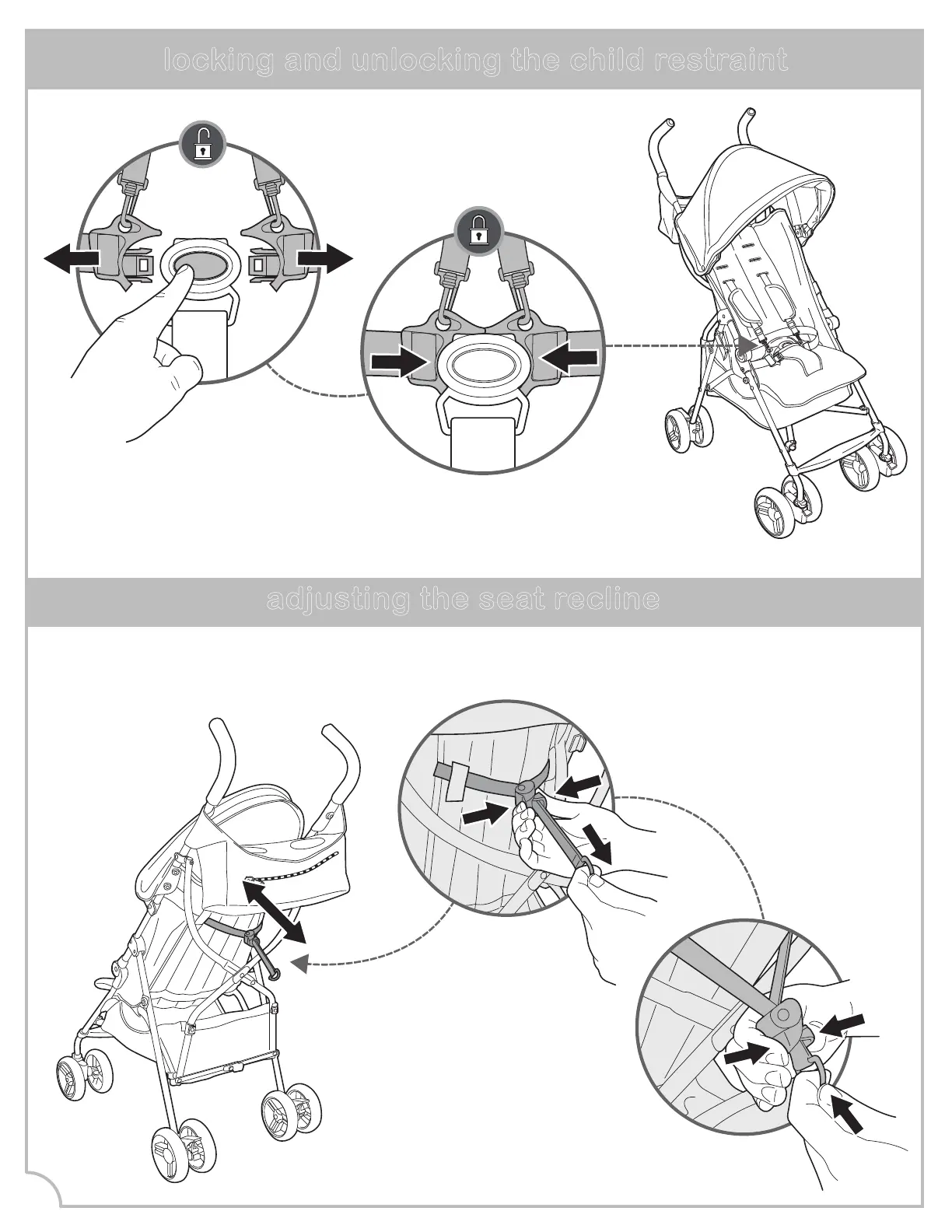 locking and unlocking the child restraint

adjusting the seat recline