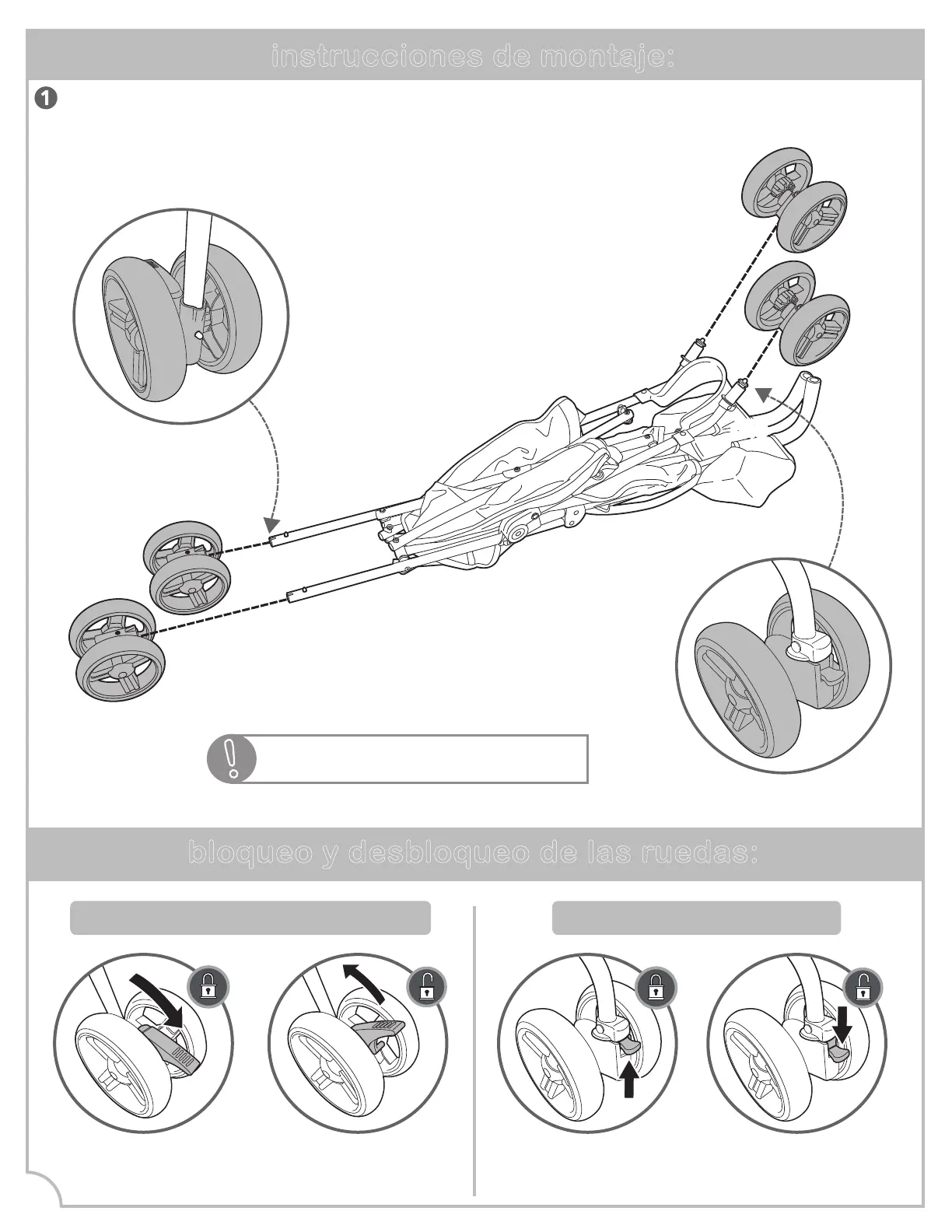 instrucciones de montaje:

1

bloqueo y desbloqueo de las ruedas: