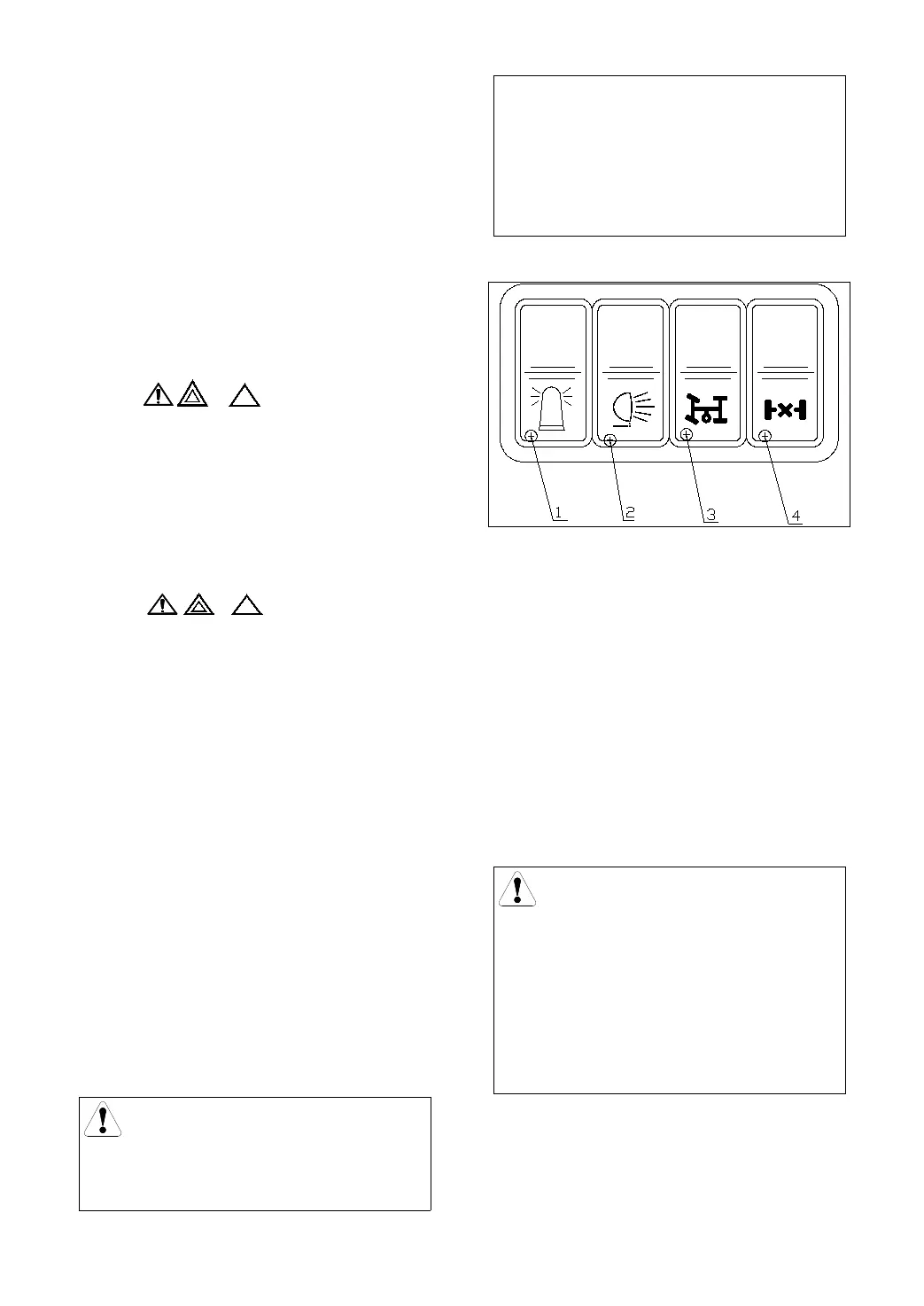 1
2
3
4